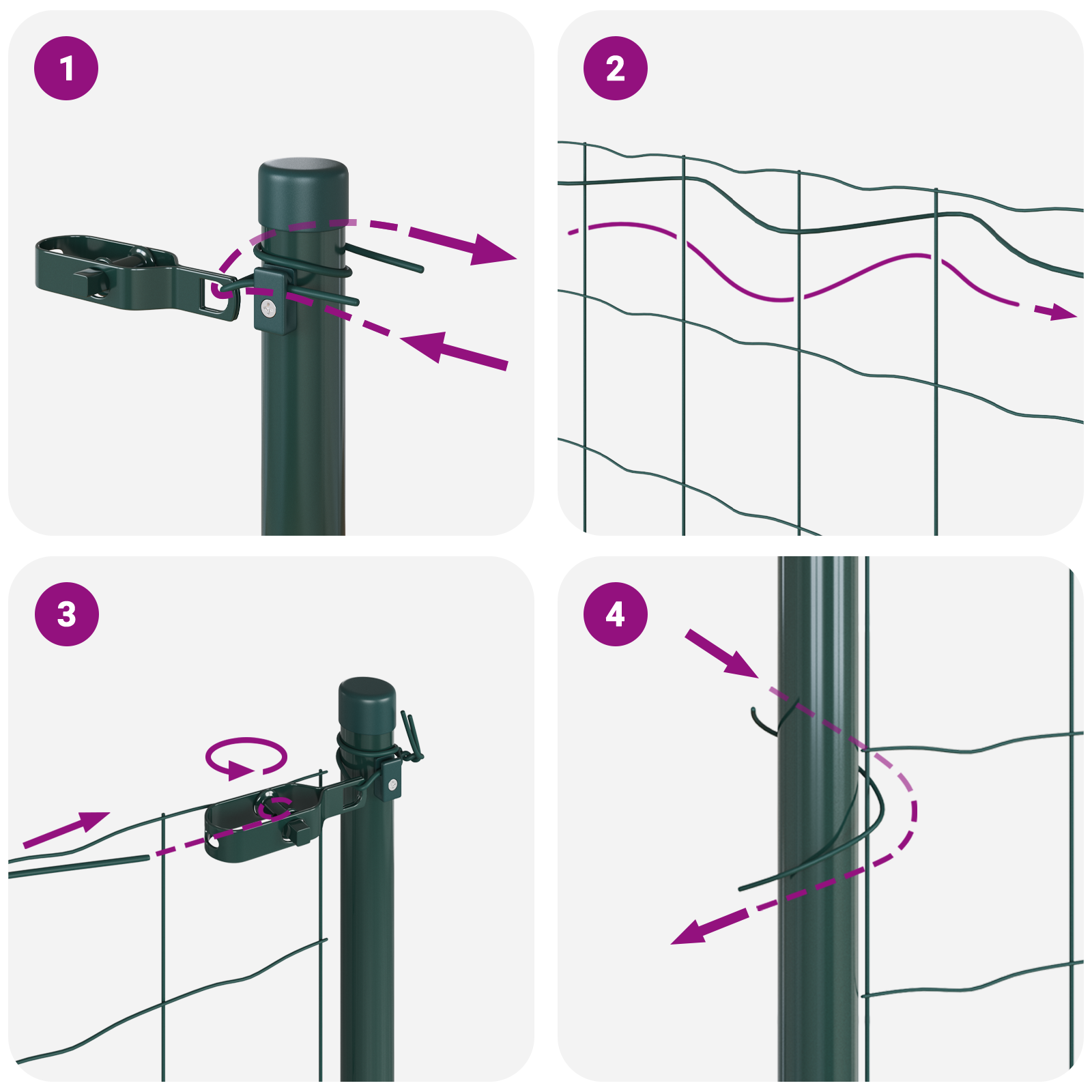 1

2

3

4