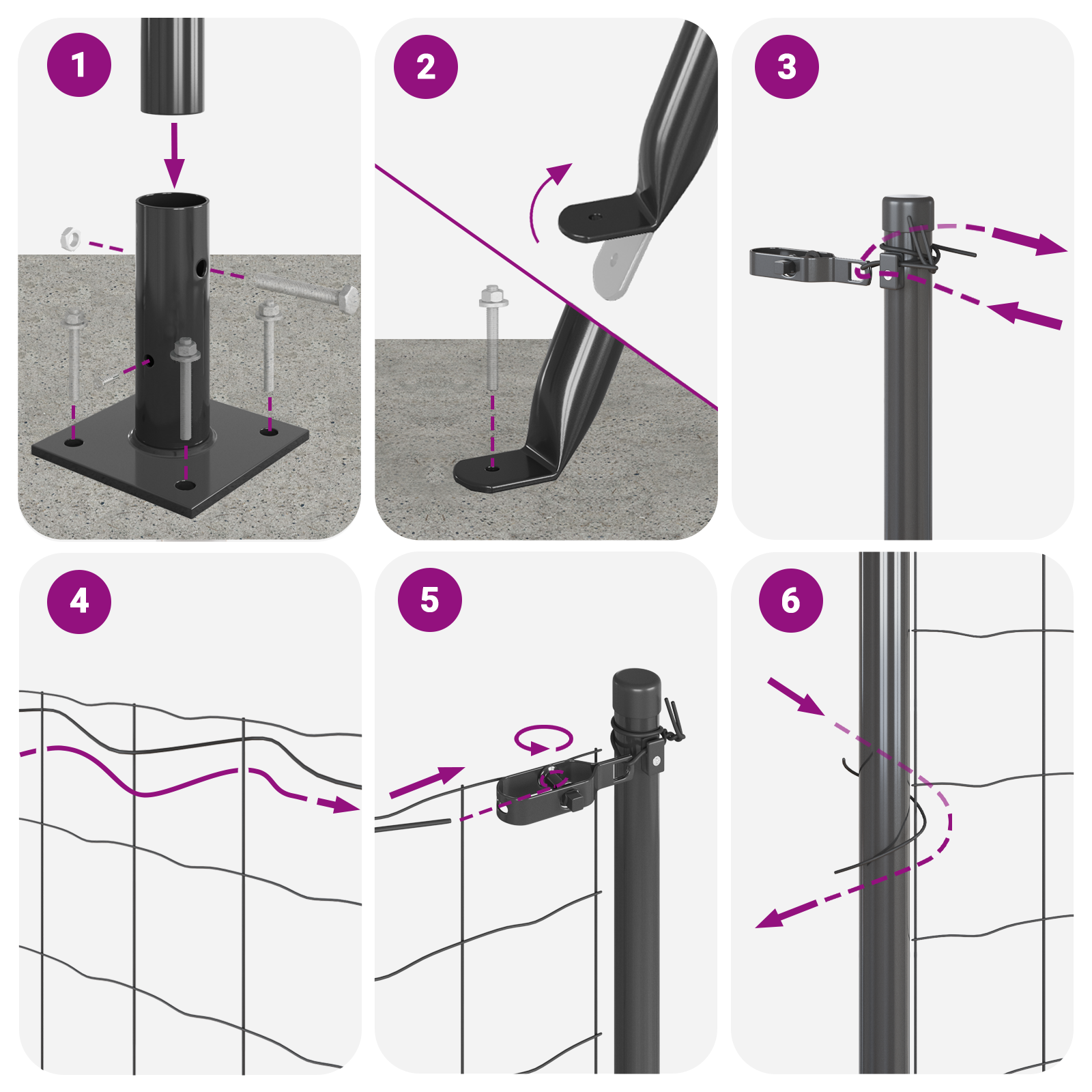 1

2

3

4

5

6