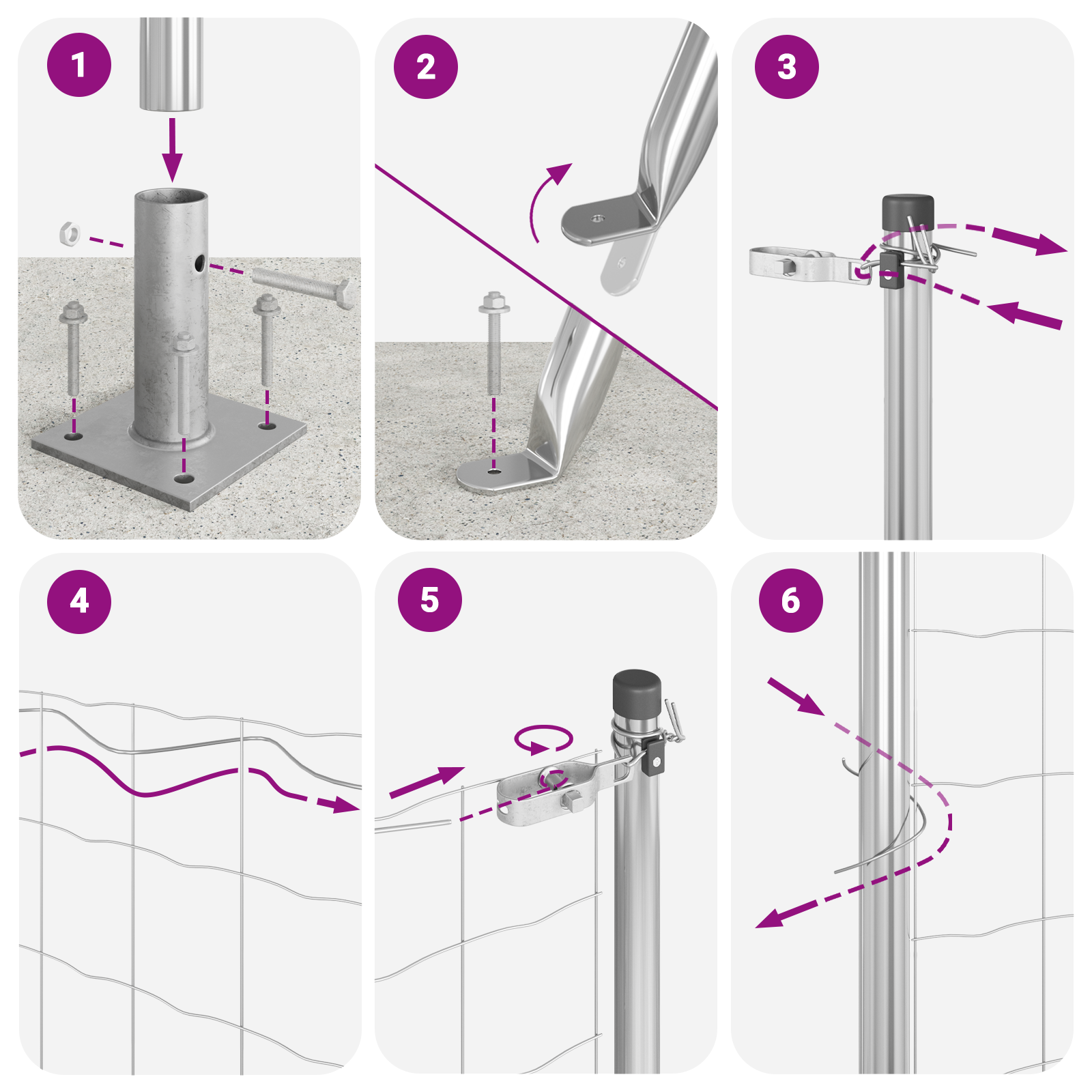 1

2

3

4

5

6