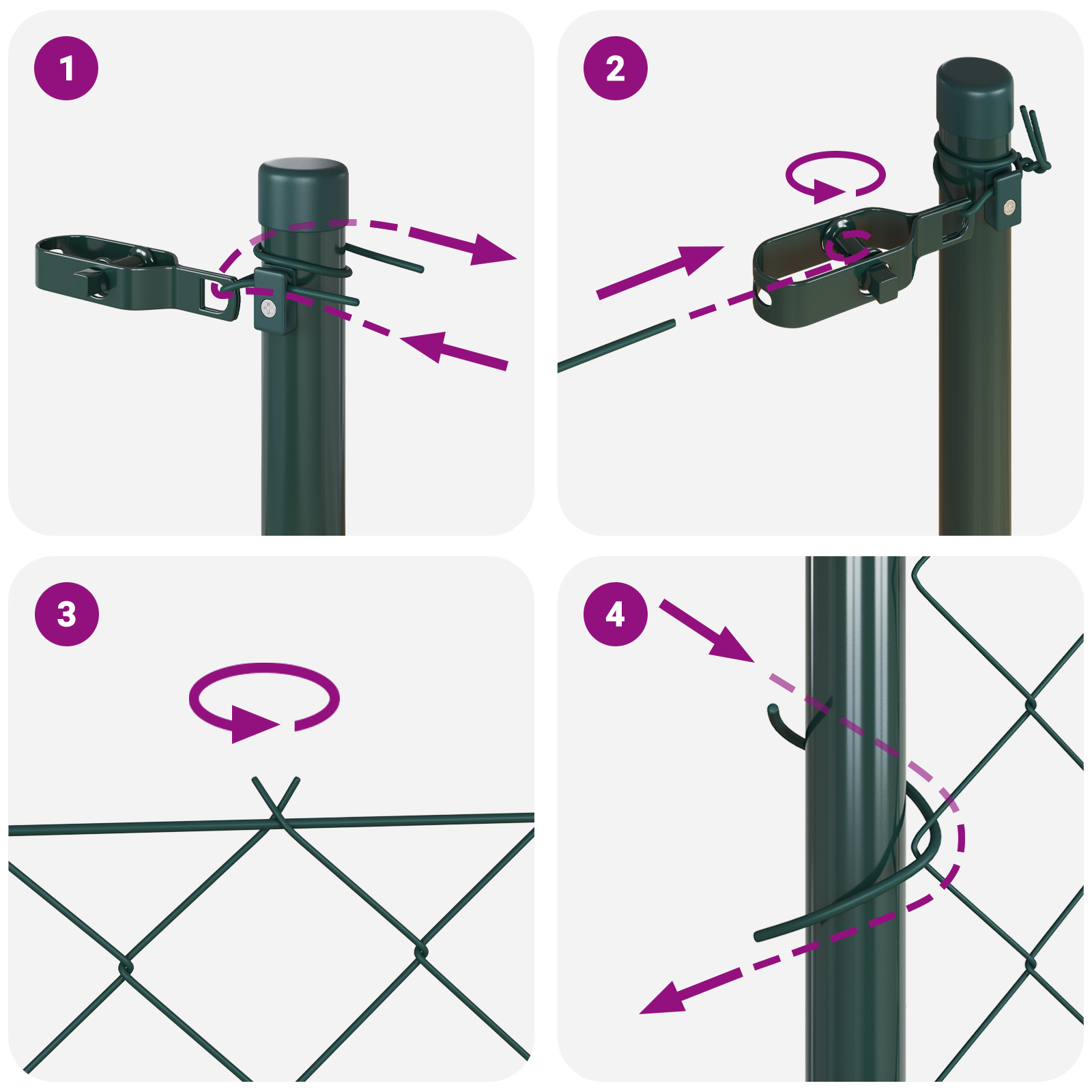 1

2

3

4