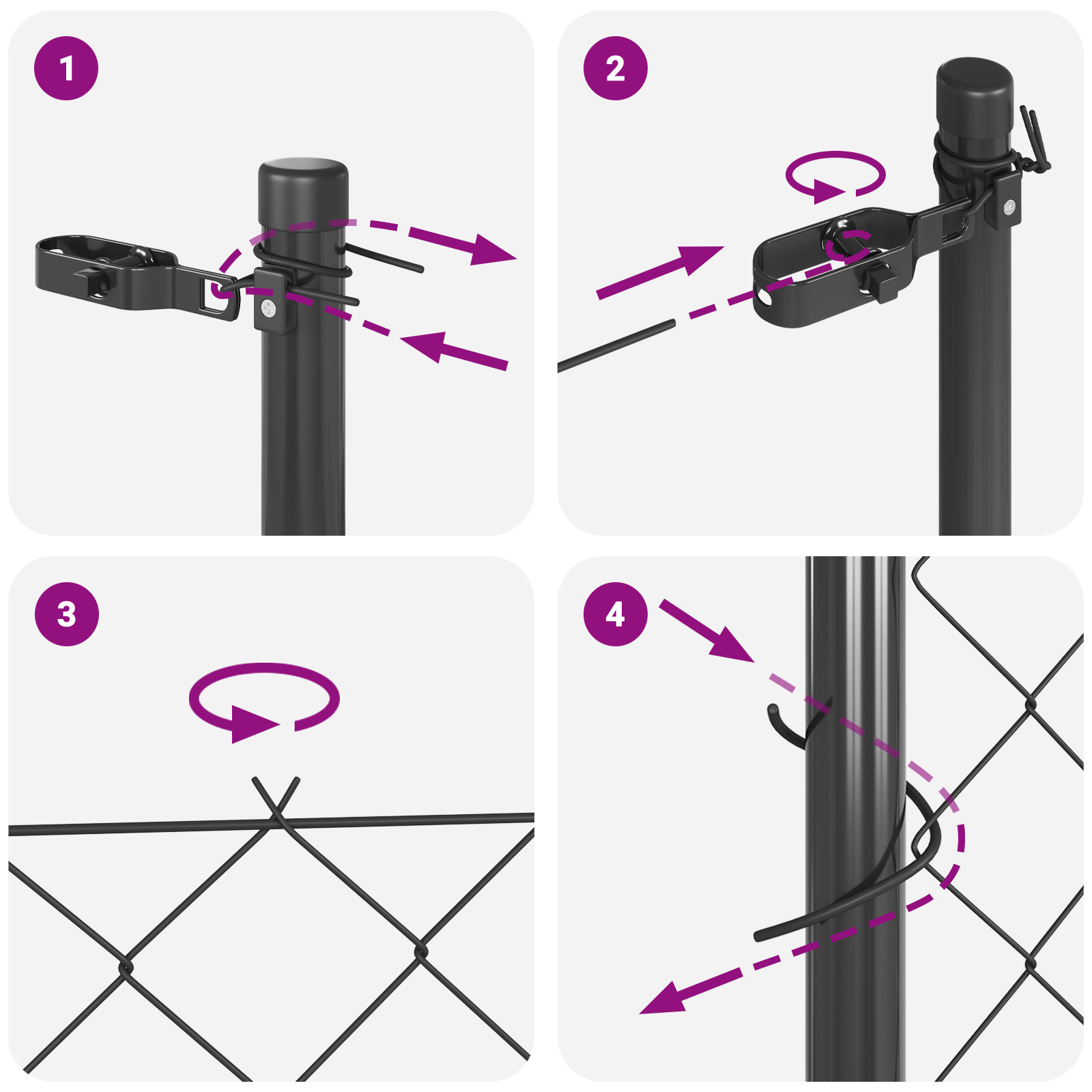 1

2

3

4