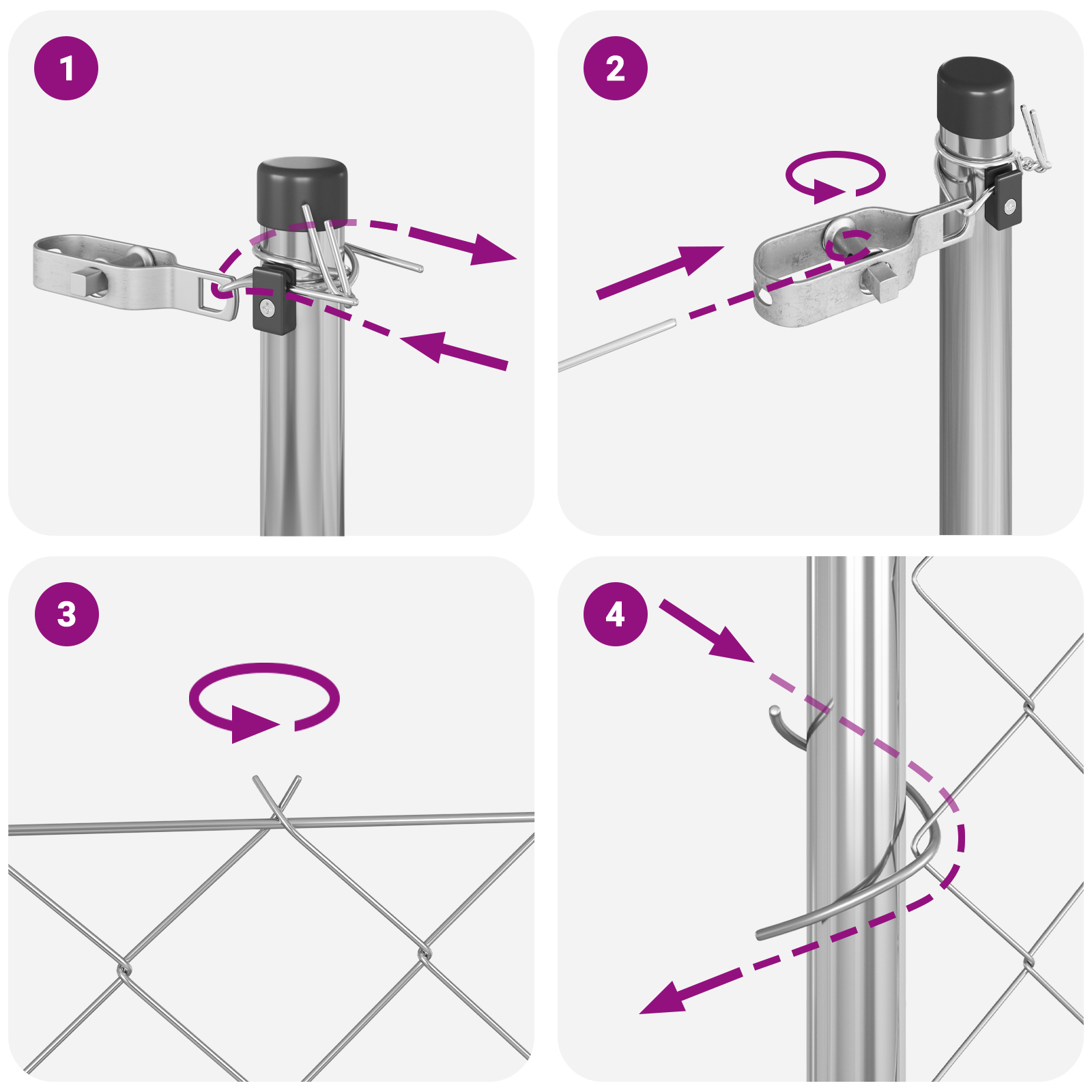 1

2

3

4