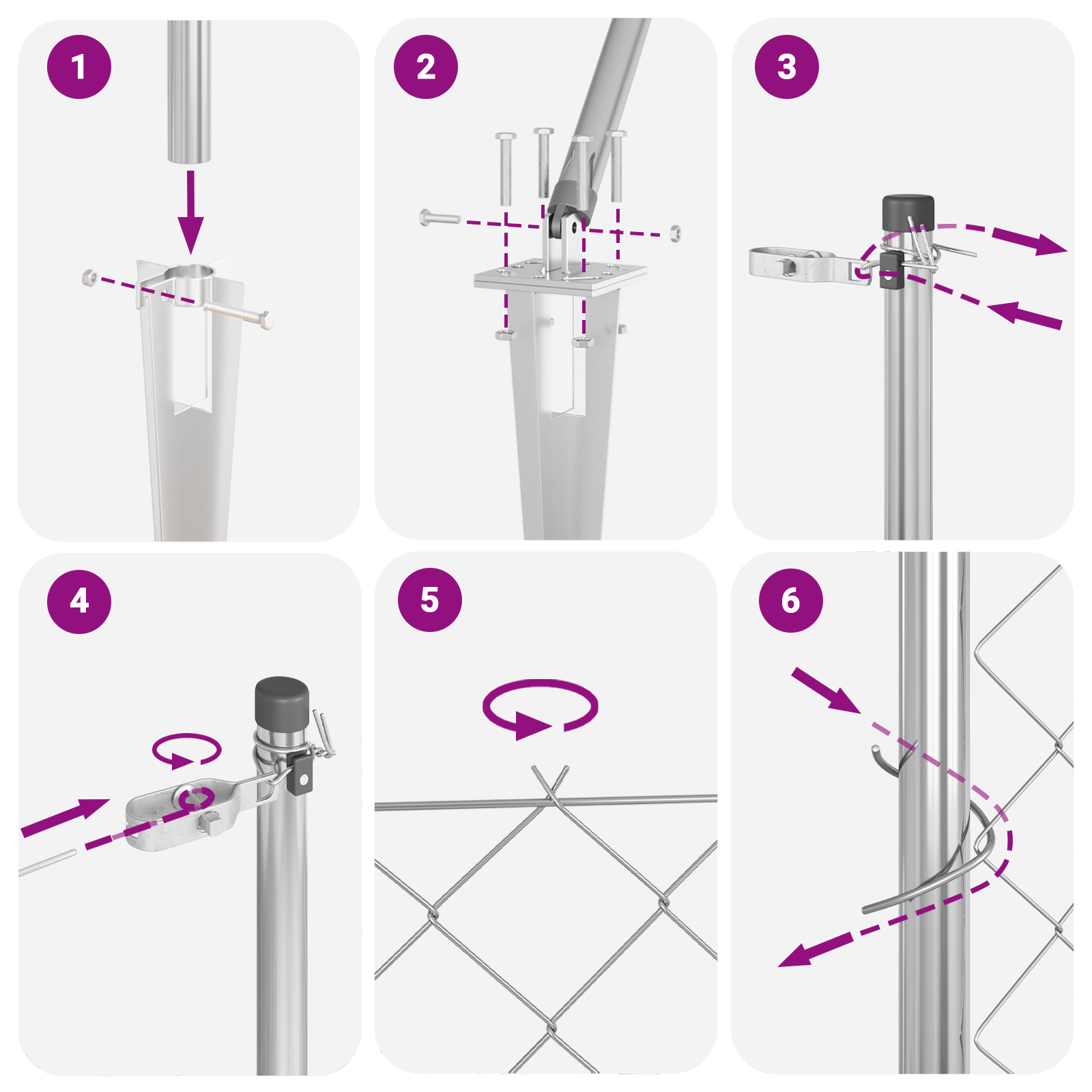 1

2

3

4

5

6