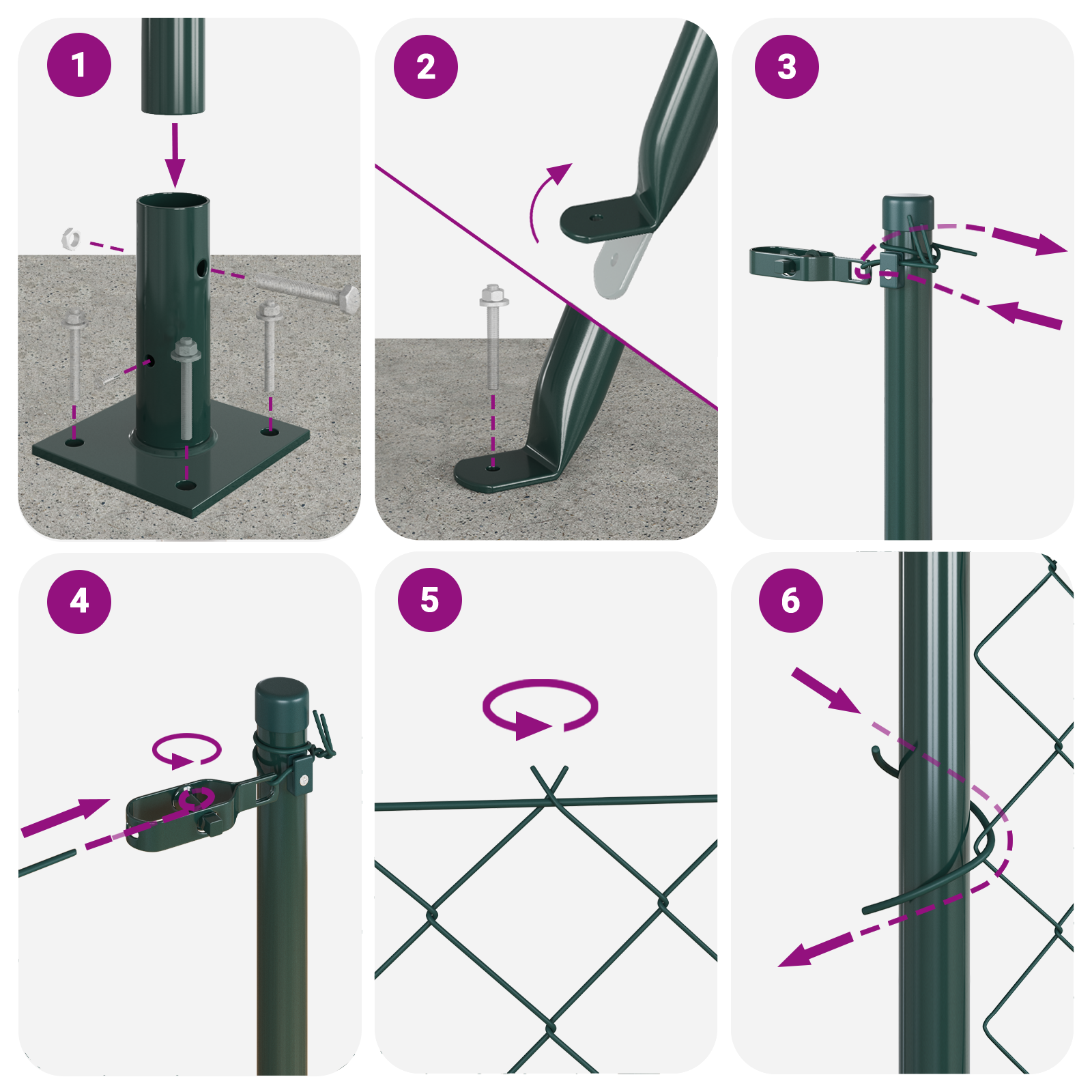 1

2

3

4

5

6