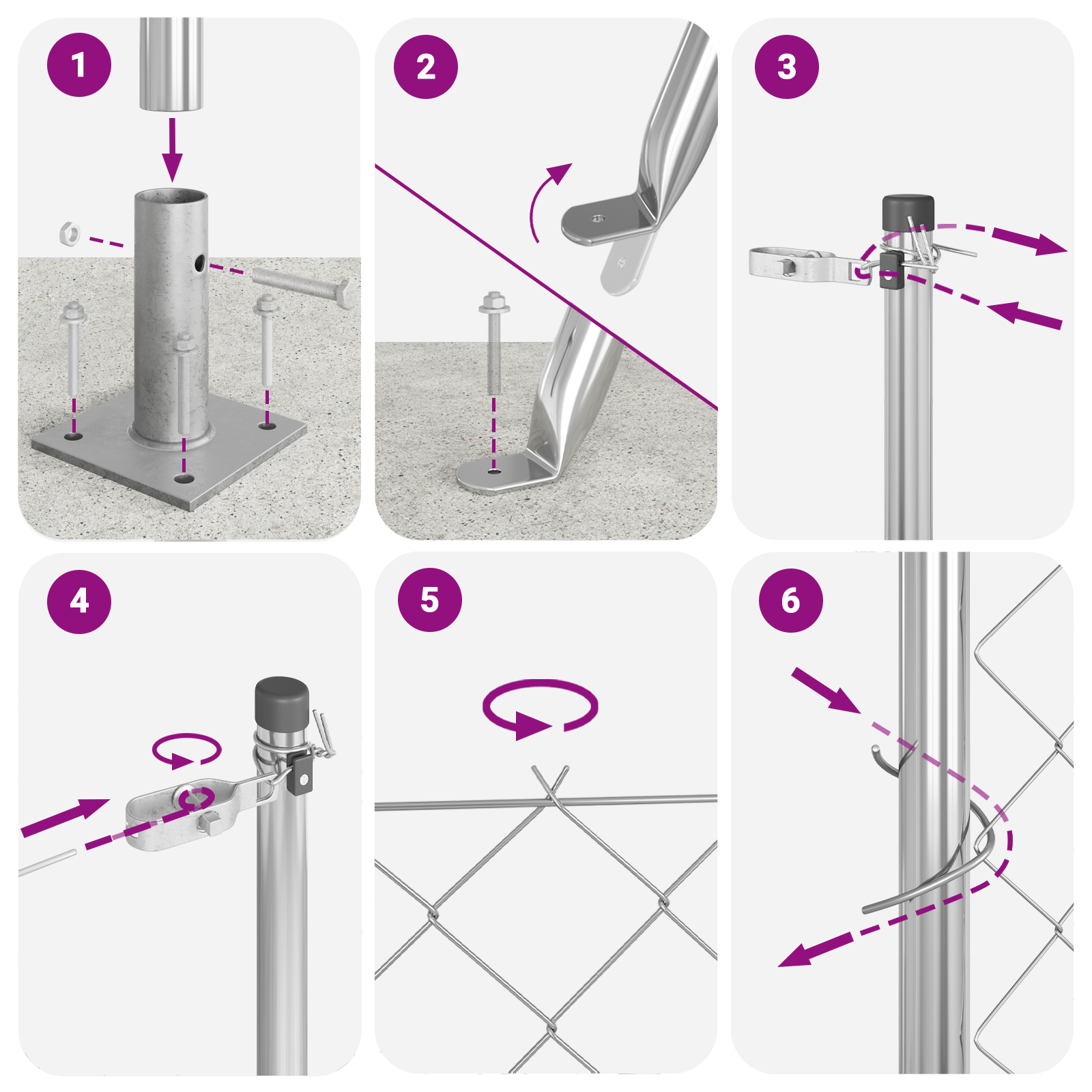 1

2

3

4

5

6