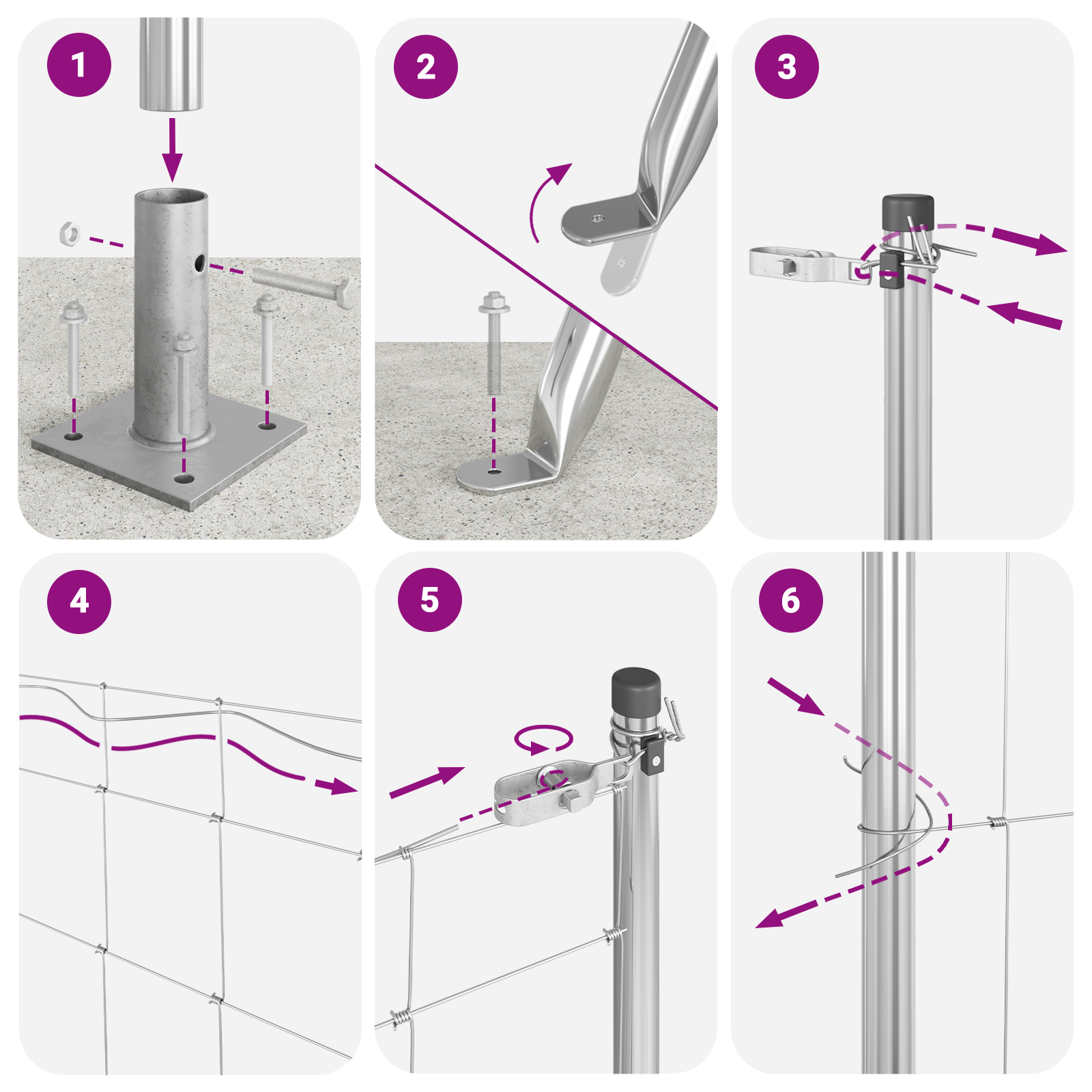 1

2

3

4

5

6