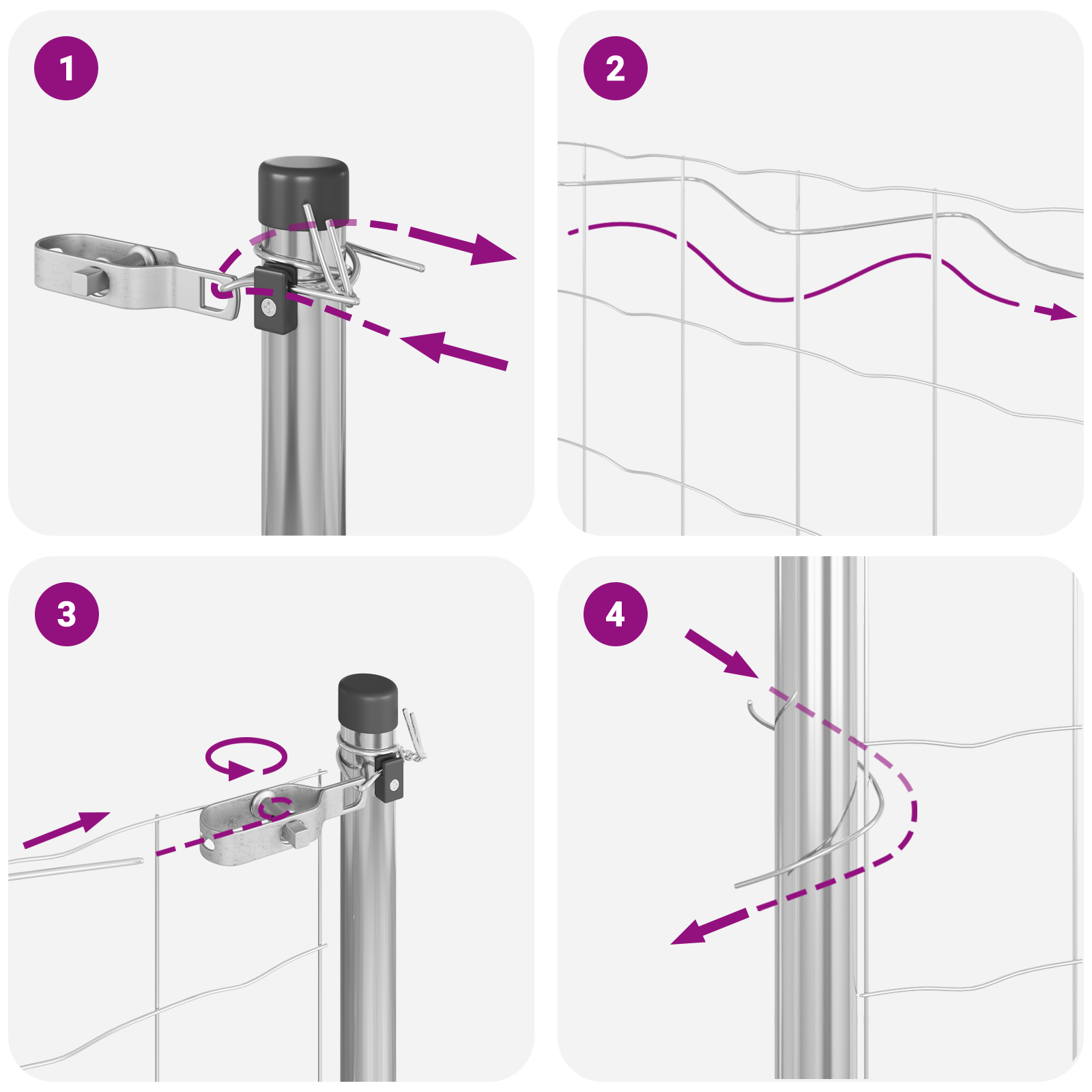 1

2

3

4