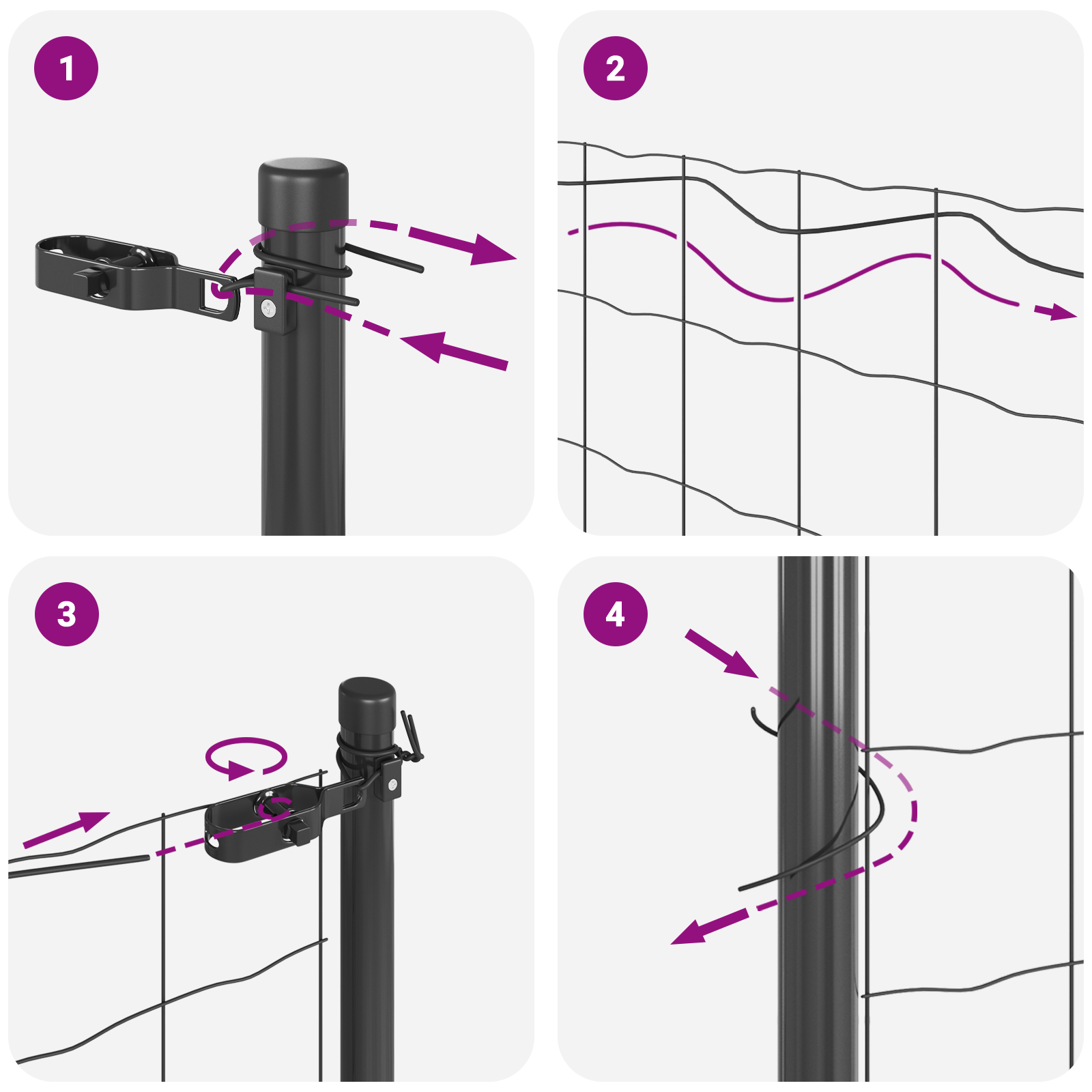 1

2

3

4