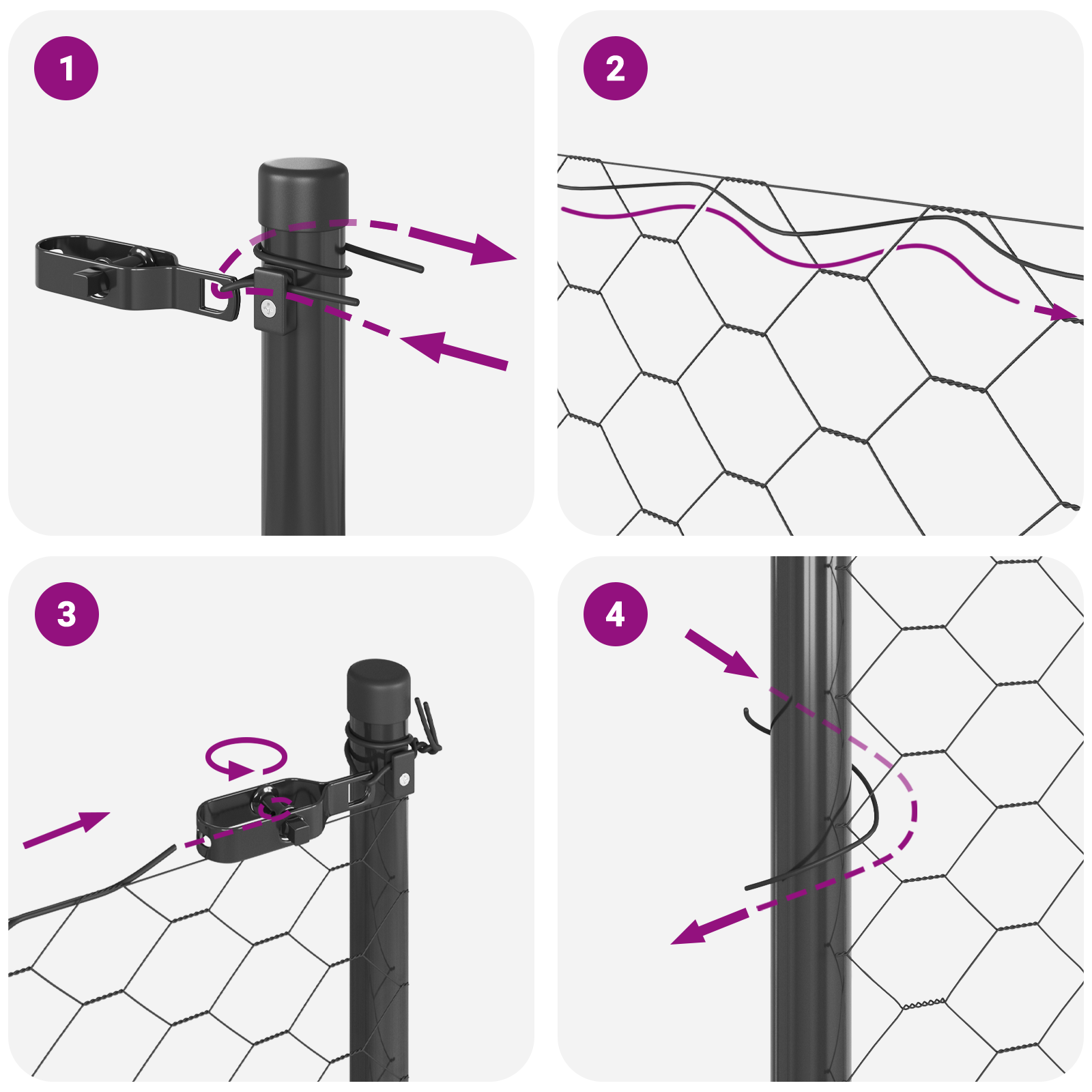 1

2

3

4