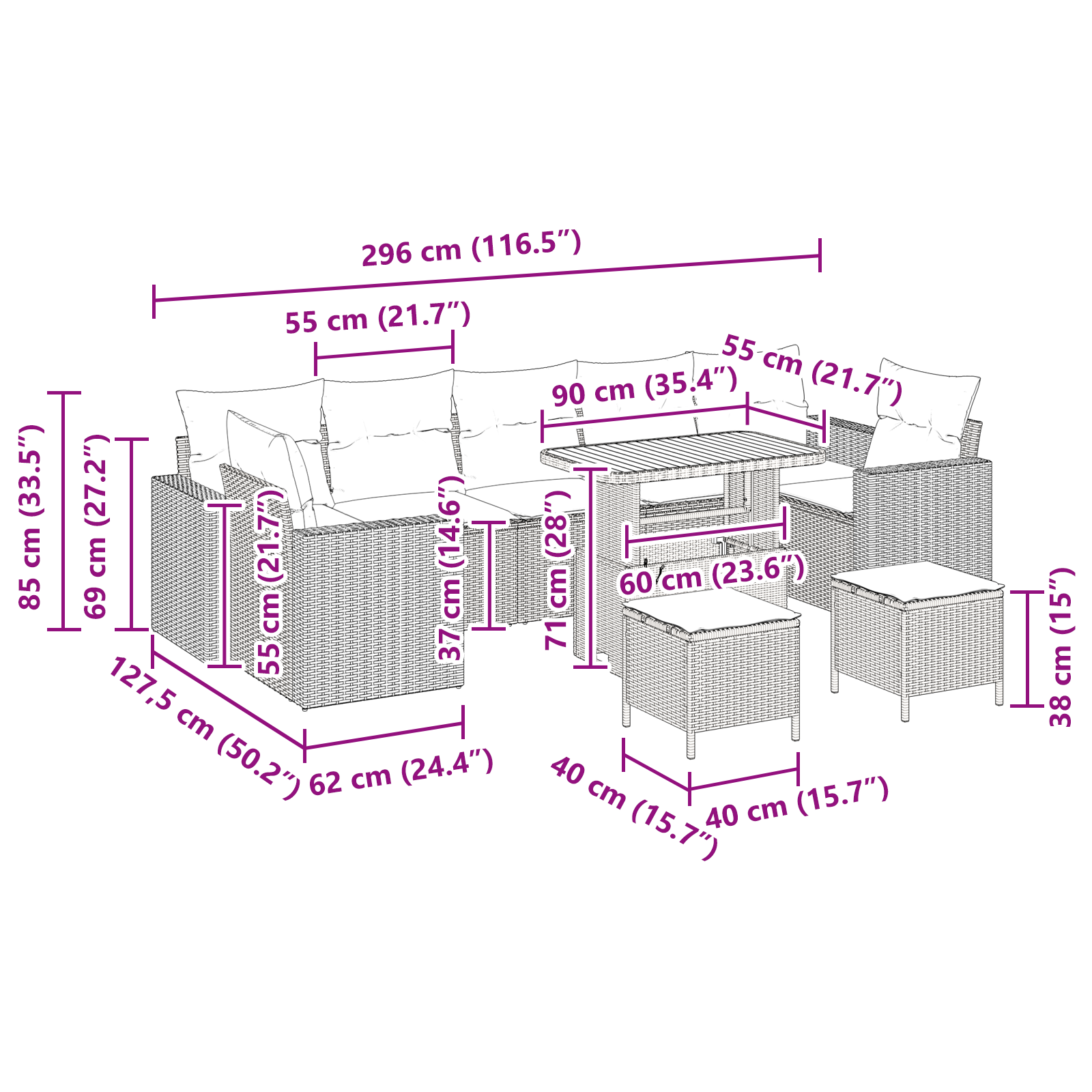 296 cm (116.5″)

55 cm (21.7″)

55 cm (21.7″)

90 cm (35.4″)

85 cm (33.5″)

69 cm (27.2″)

55 cm (21.7″)

37 cm (14.6″)

71 cm (28″)

60 cm (23.6″)

38 cm (15″)

127,5 cm (50.2″)

62 cm (24.4″)

40 cm (15.7″)

40 cm (15.7″)