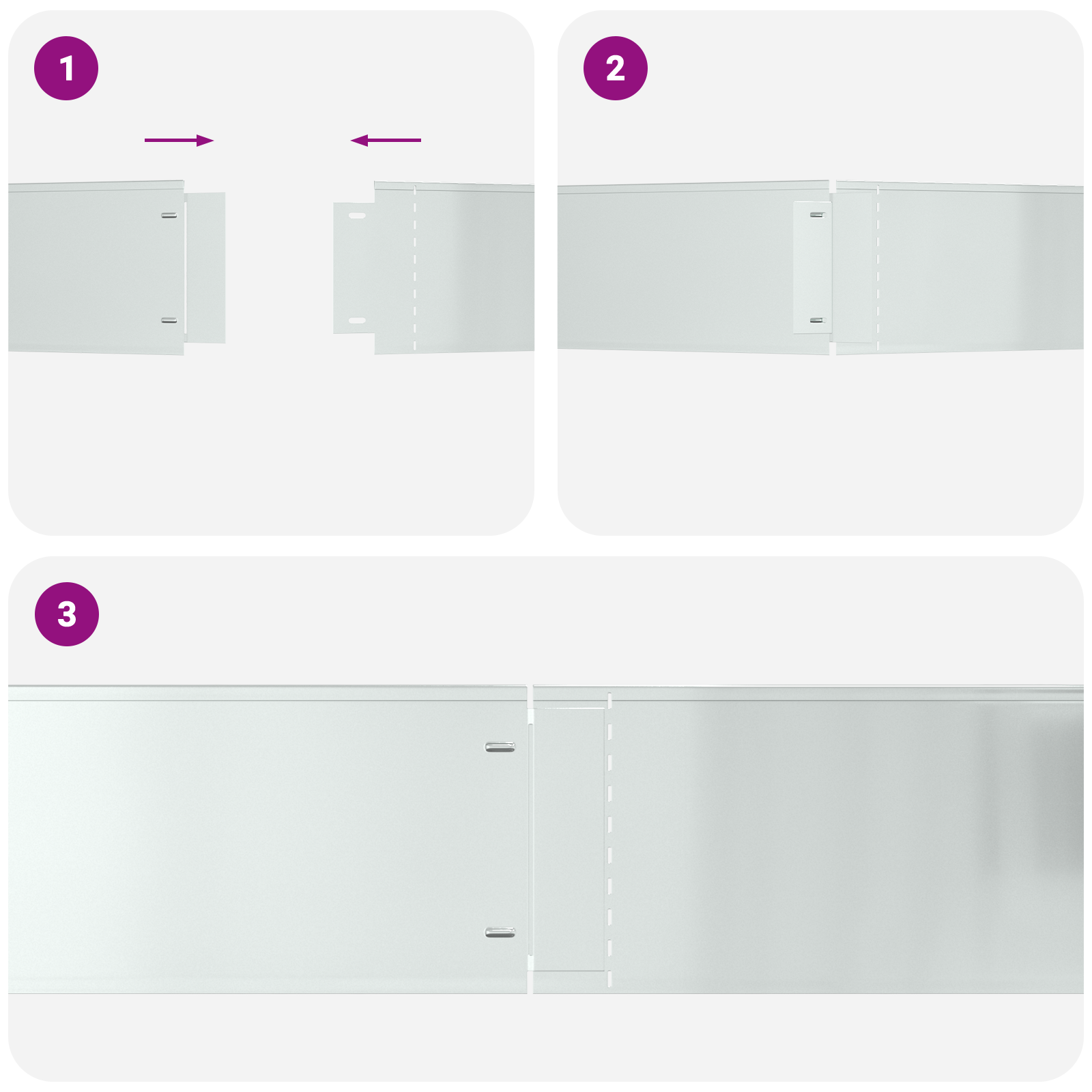 1

2

3