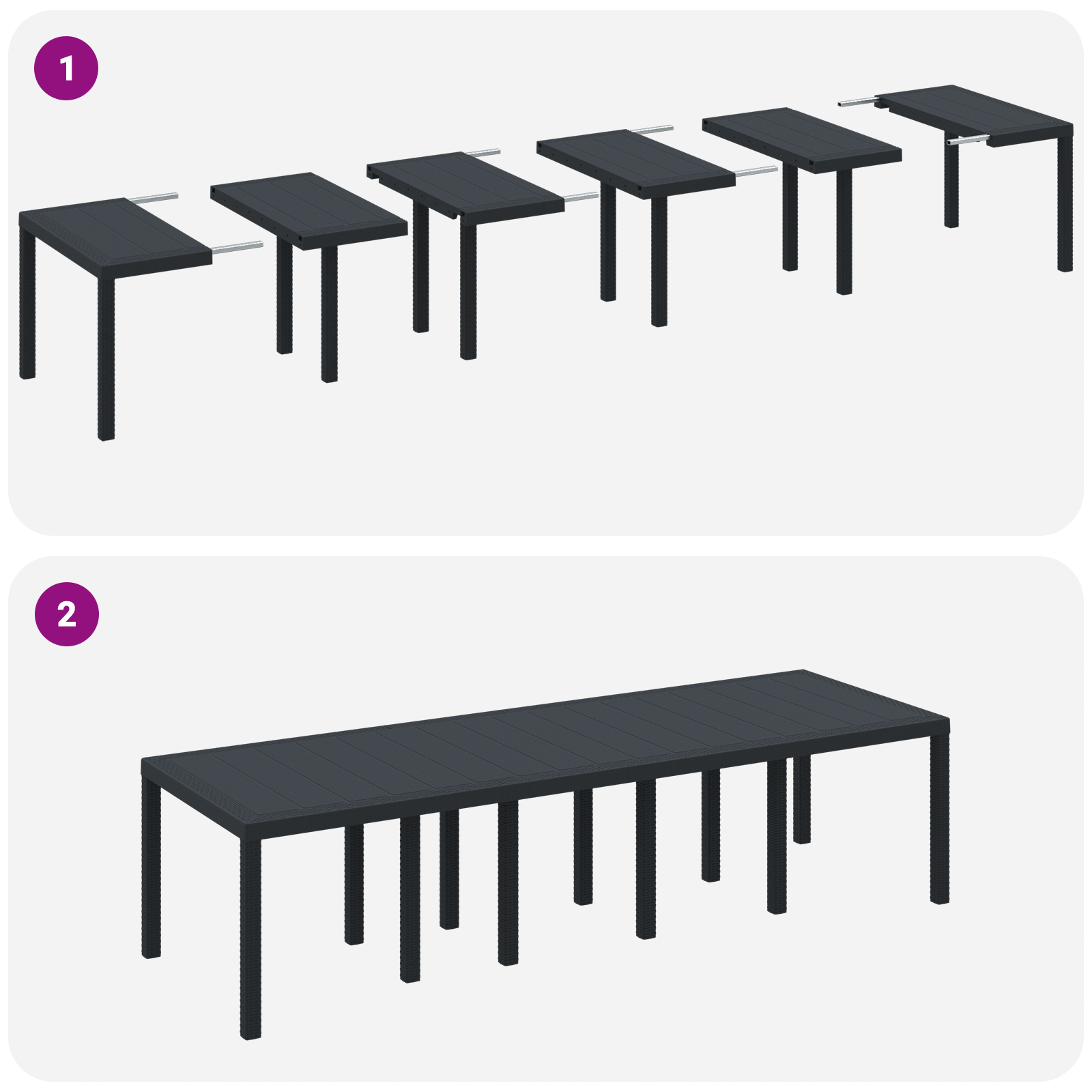 1

2