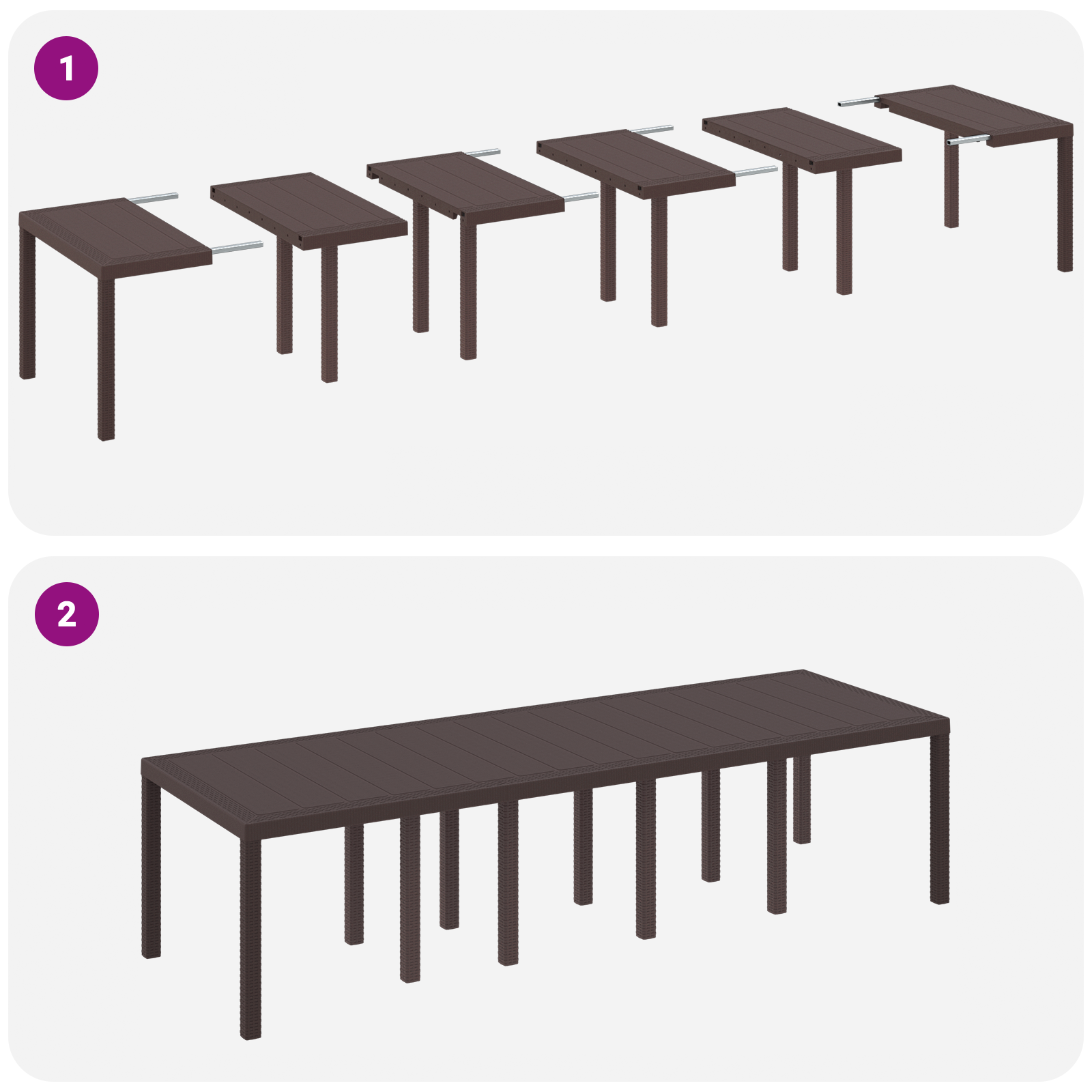 1

2