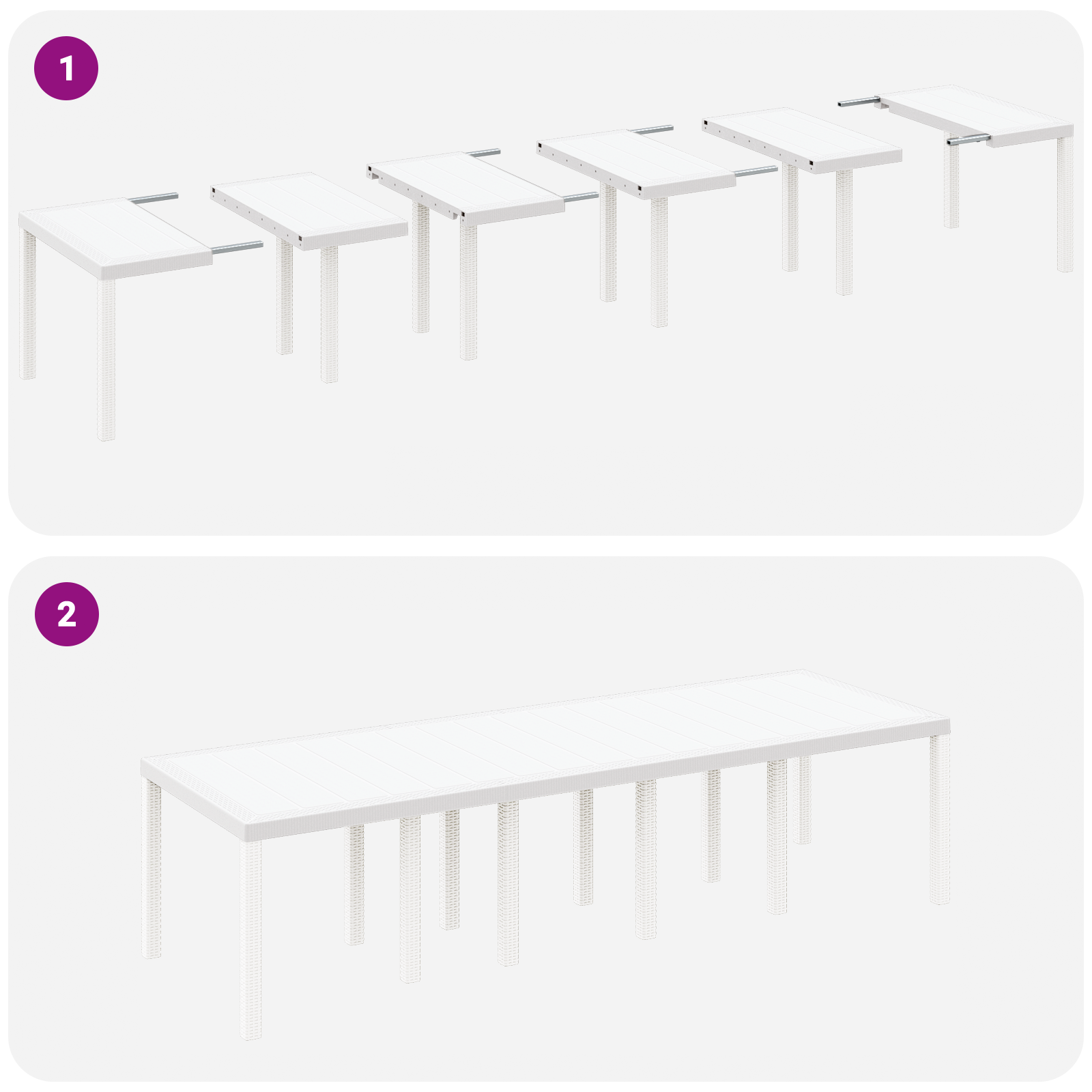 1

2