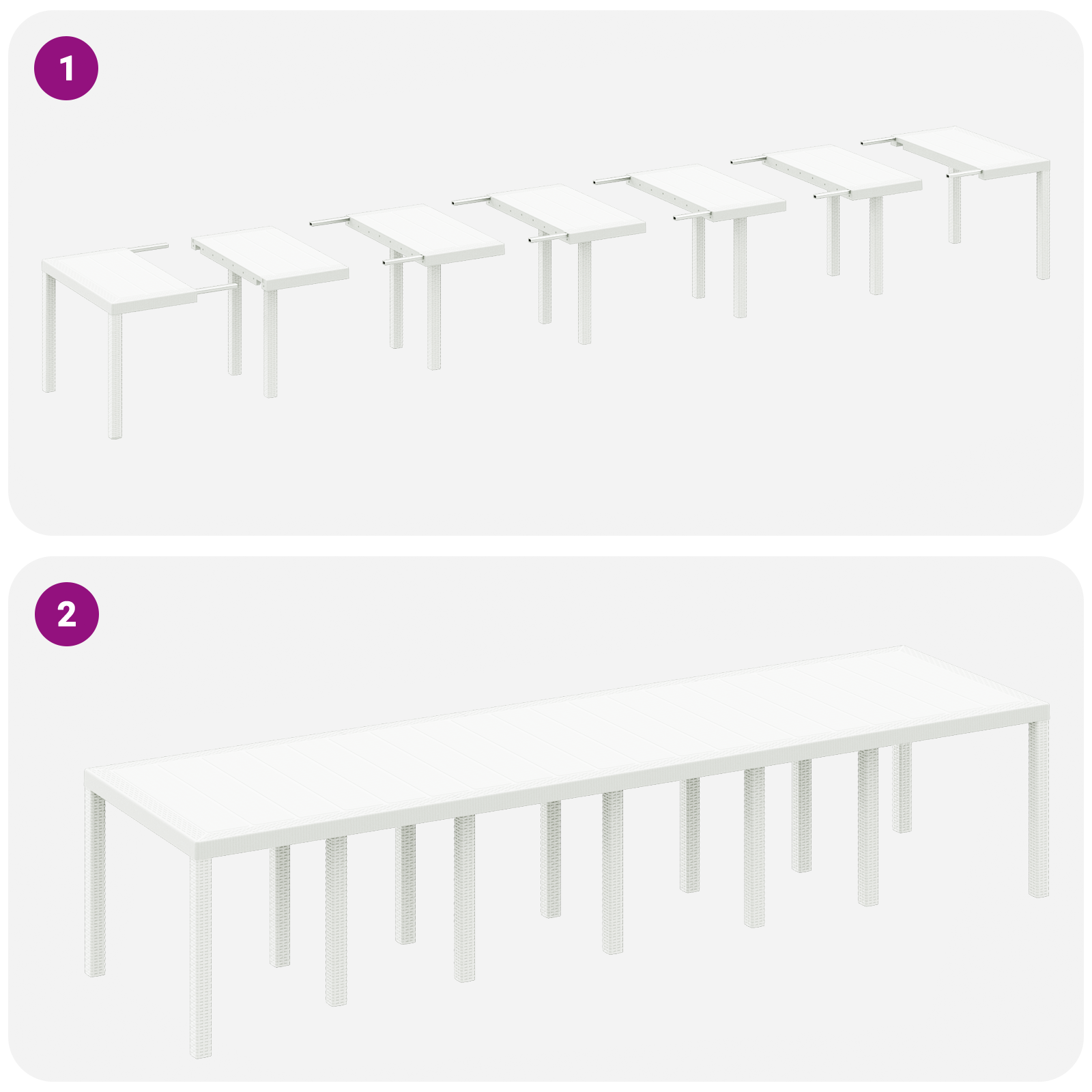 1

2