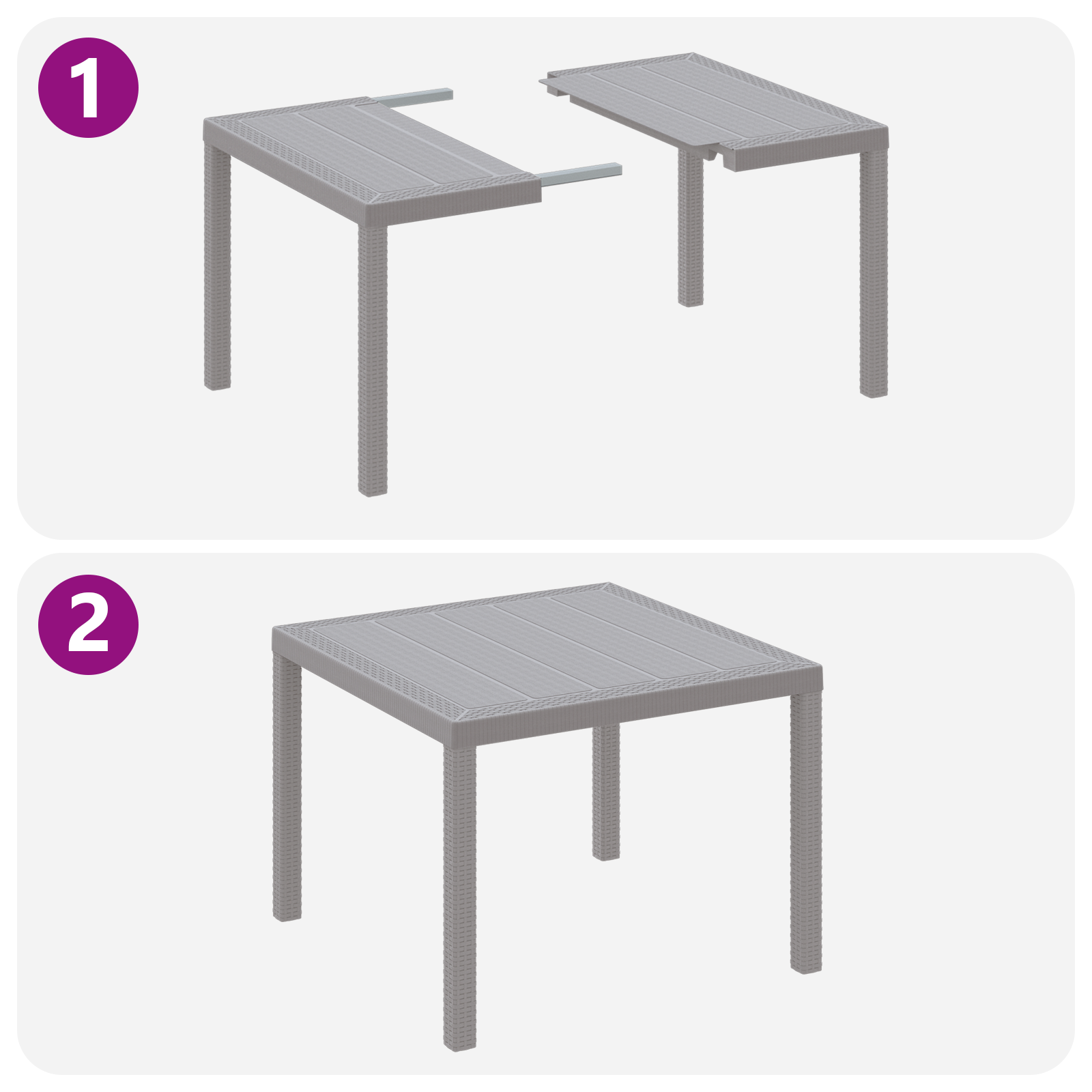 1

2