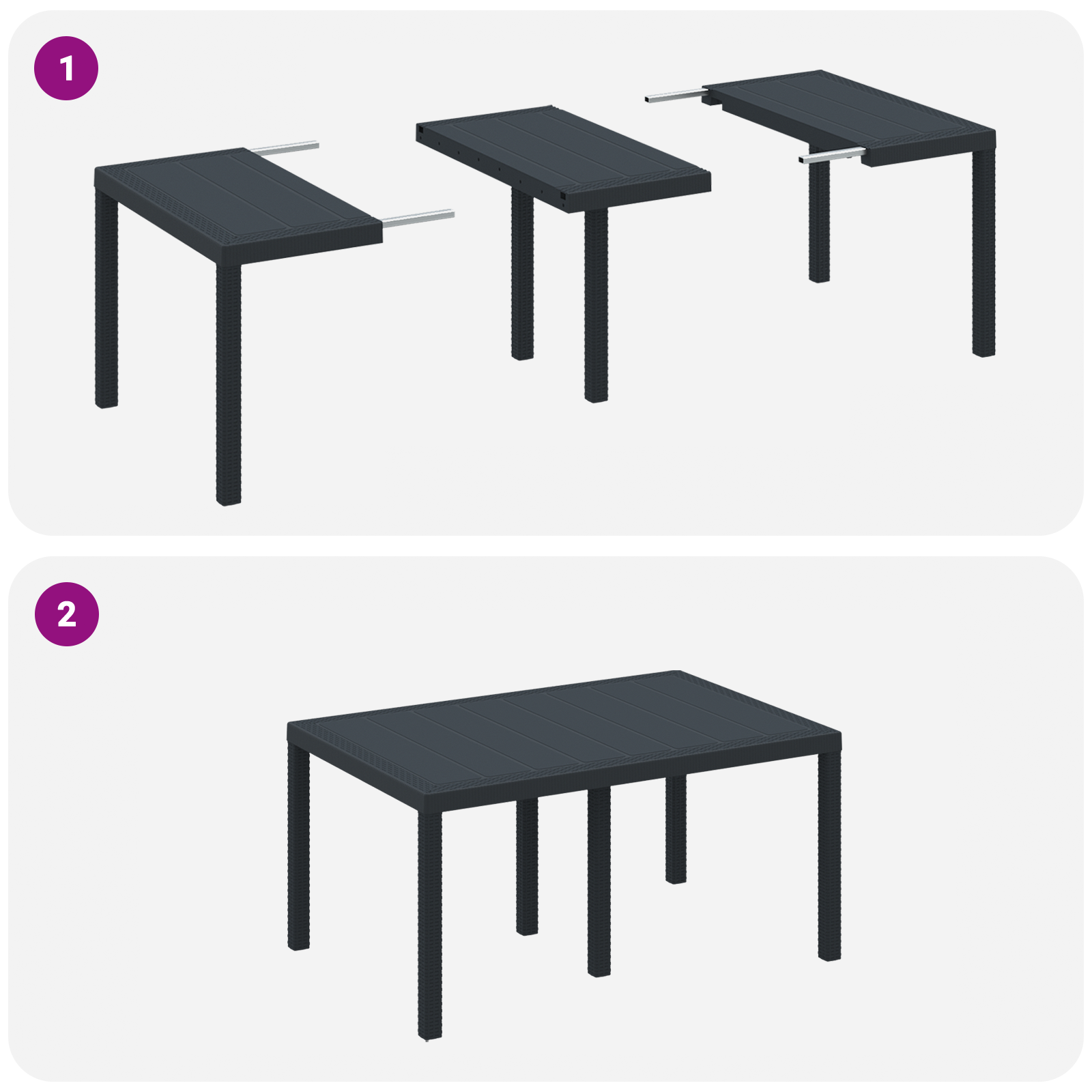 1

2