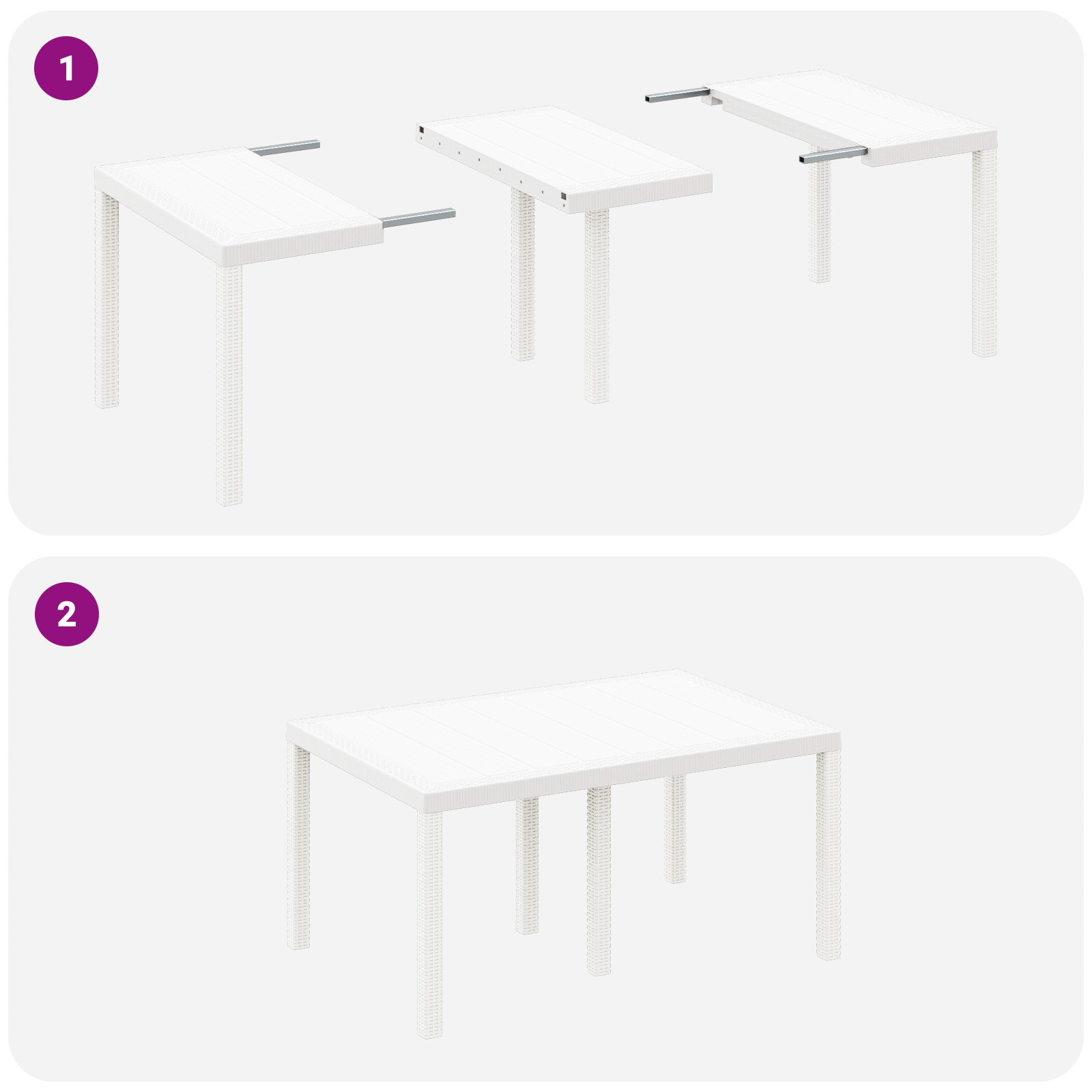 1

2