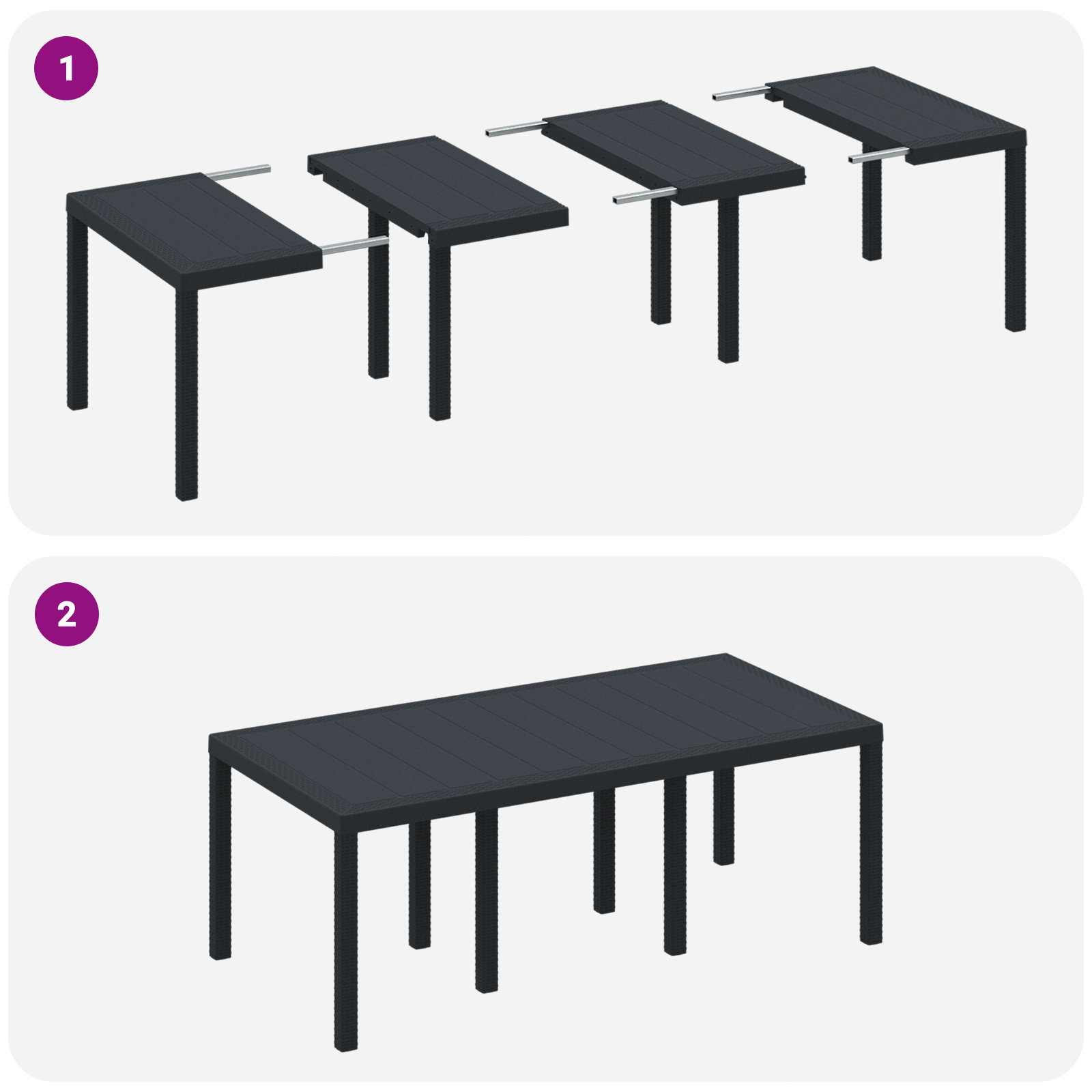 1

2