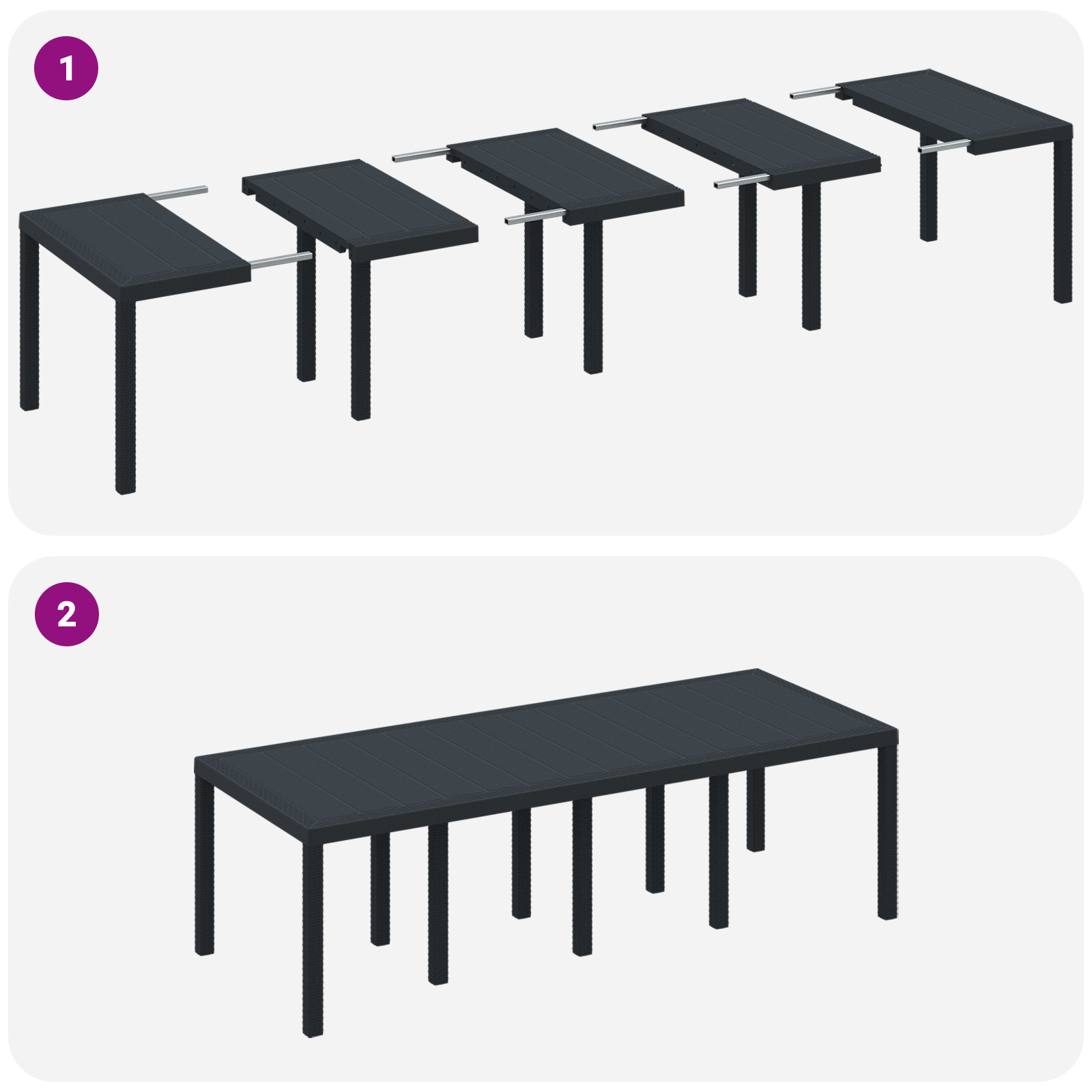 1

2