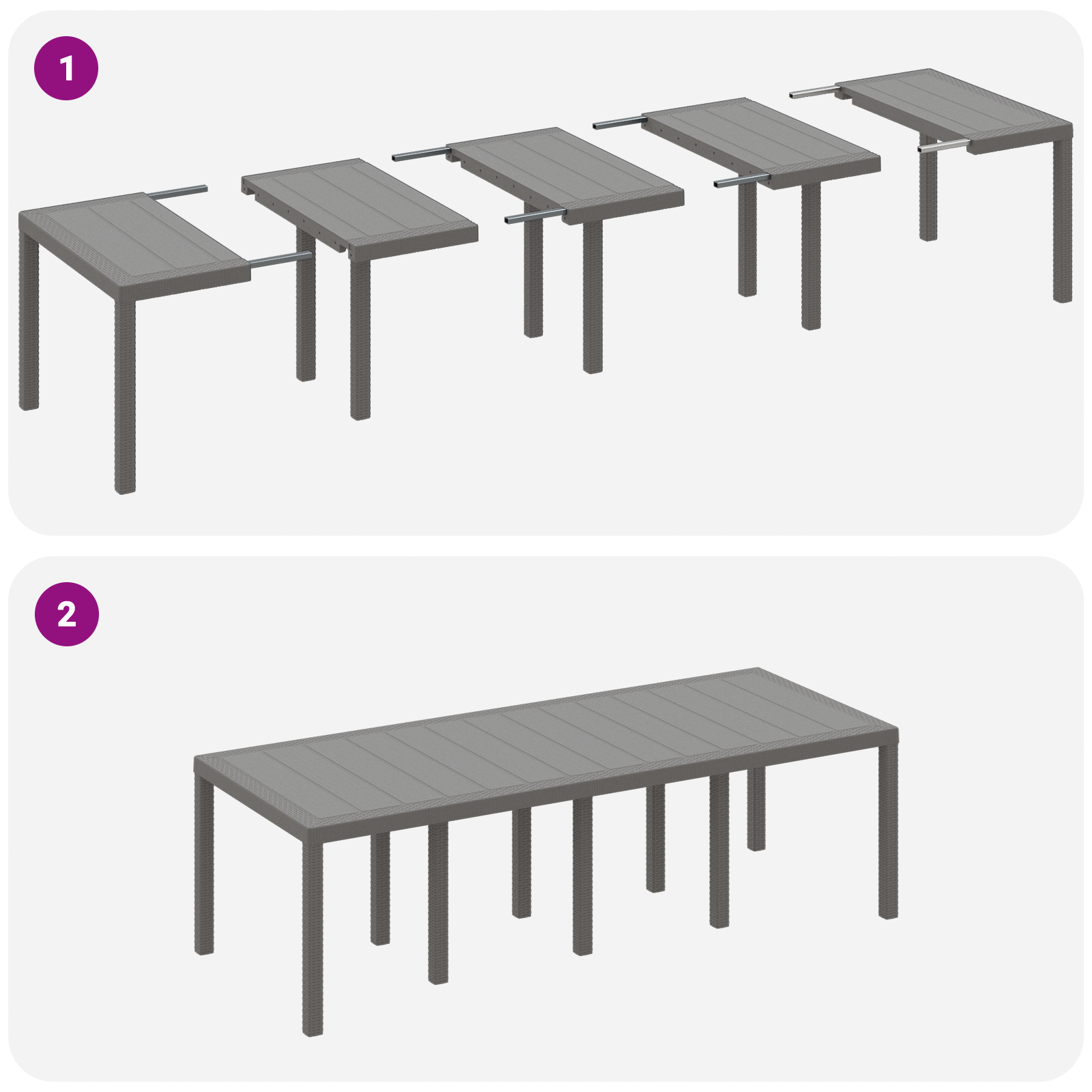 1

2