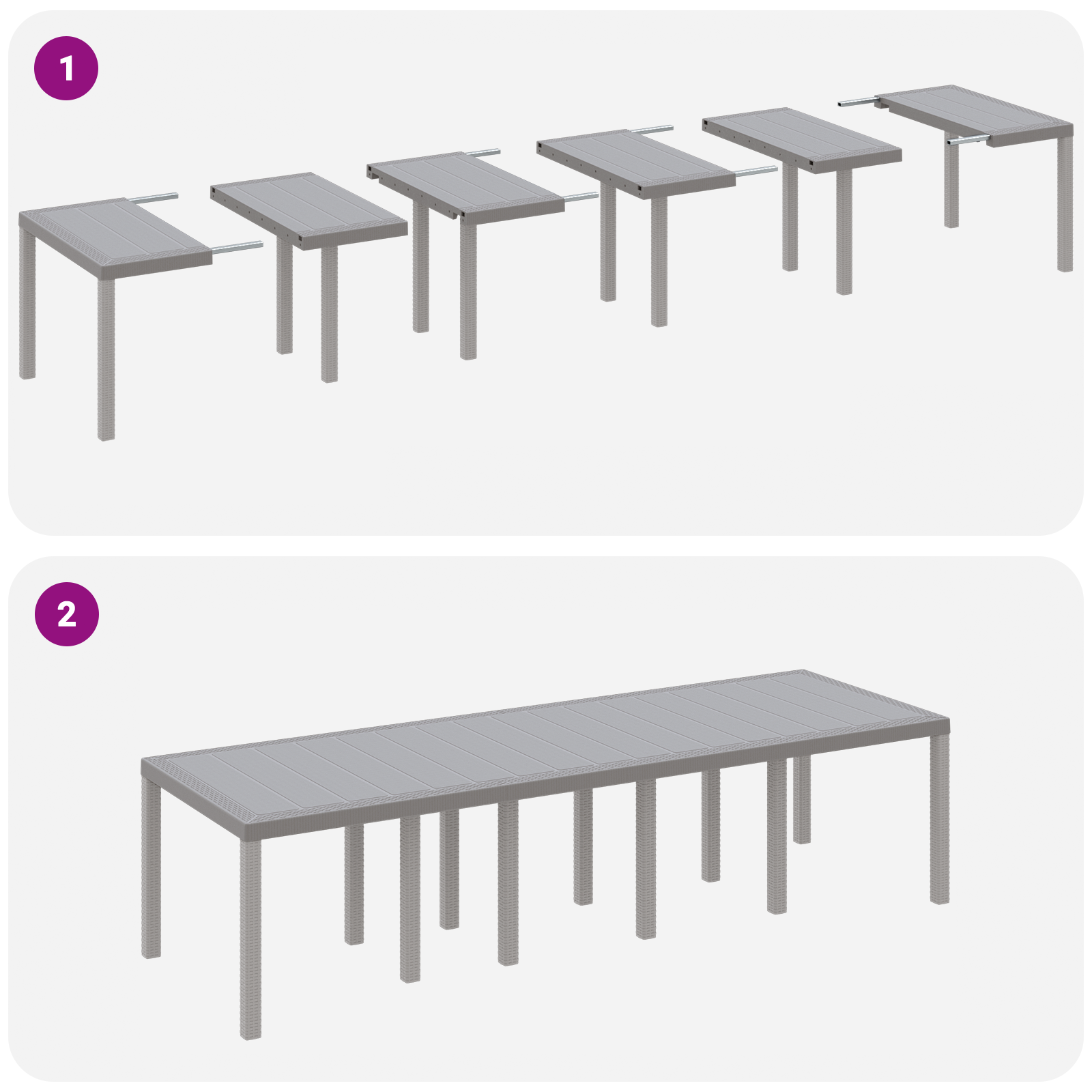 1

2