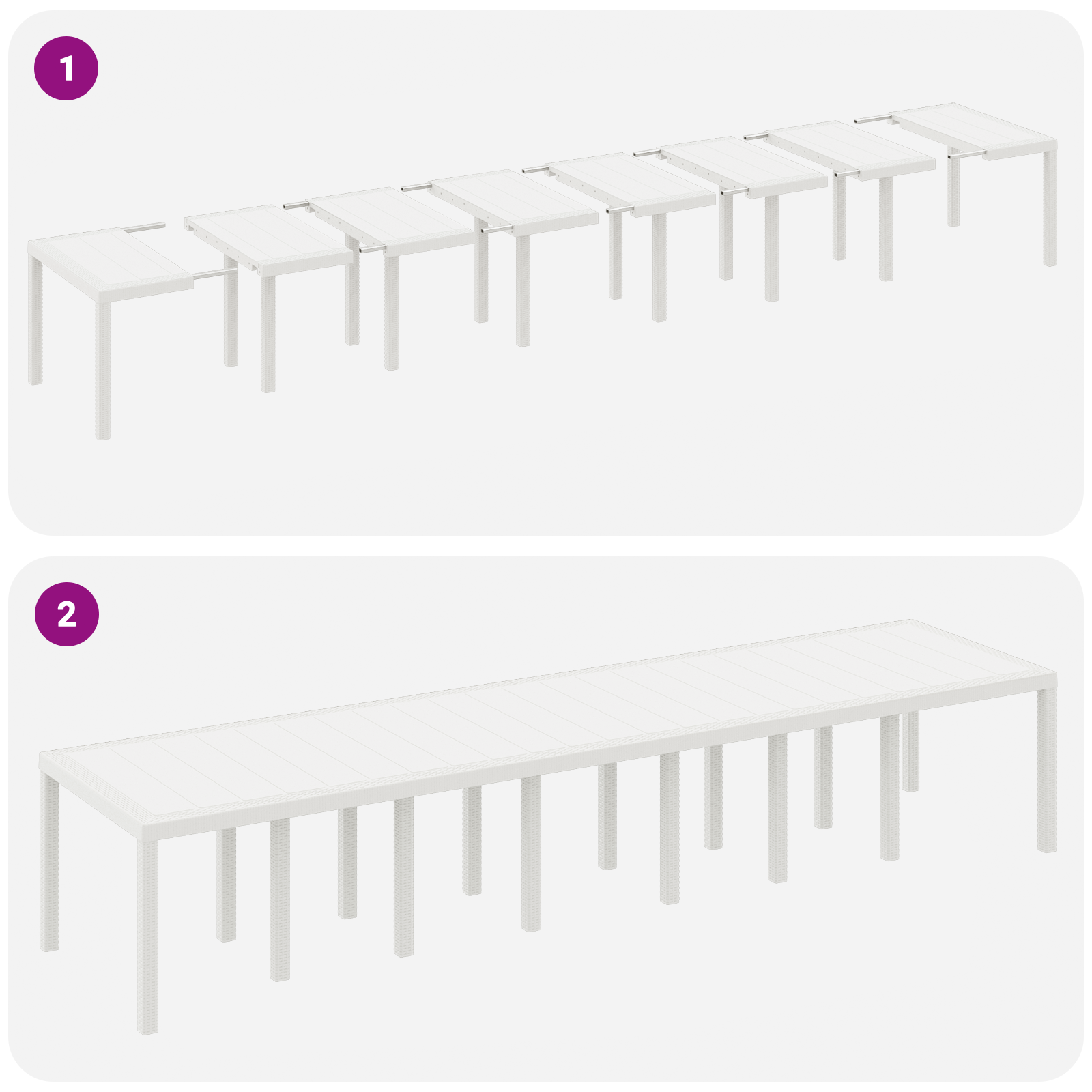 1

2