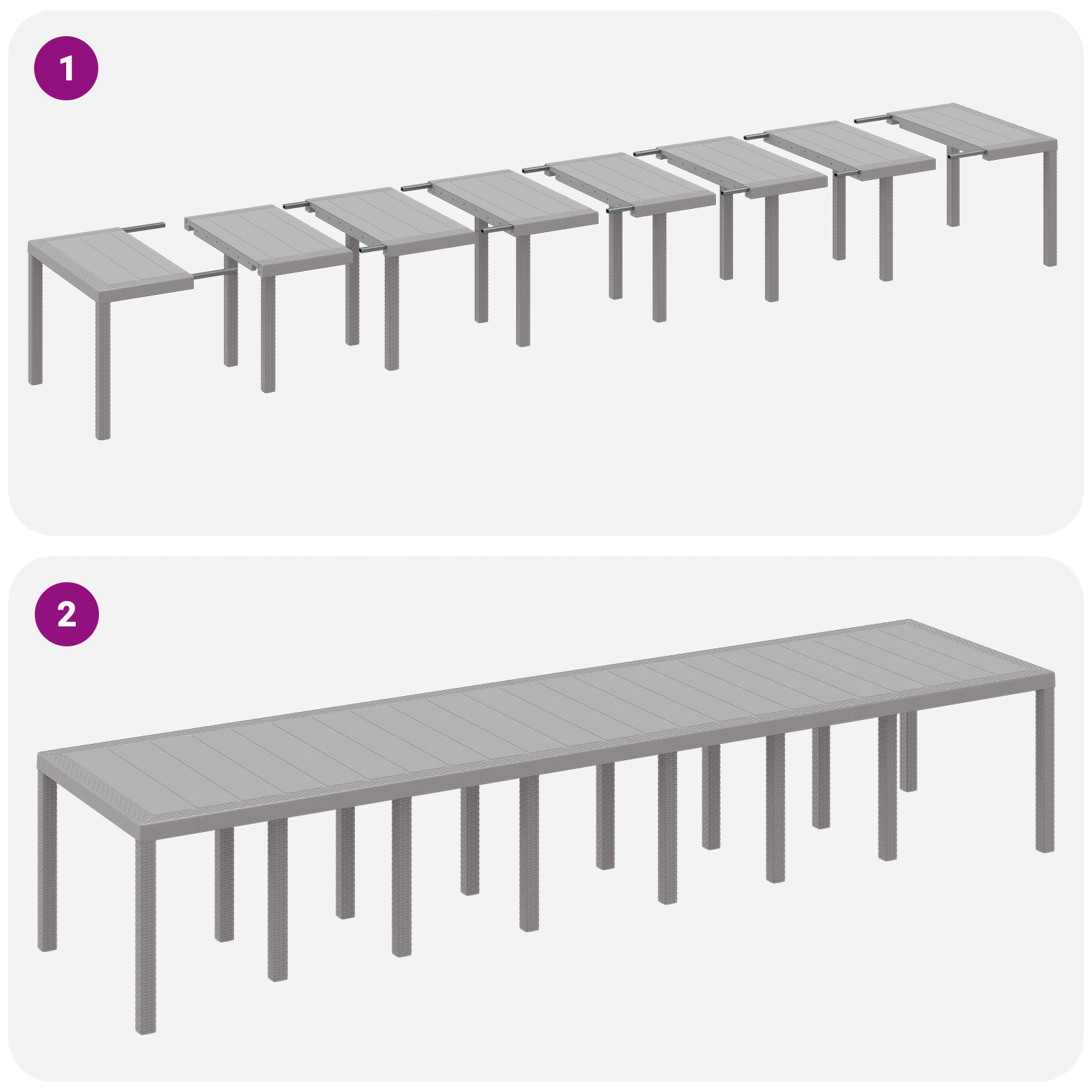 1

2