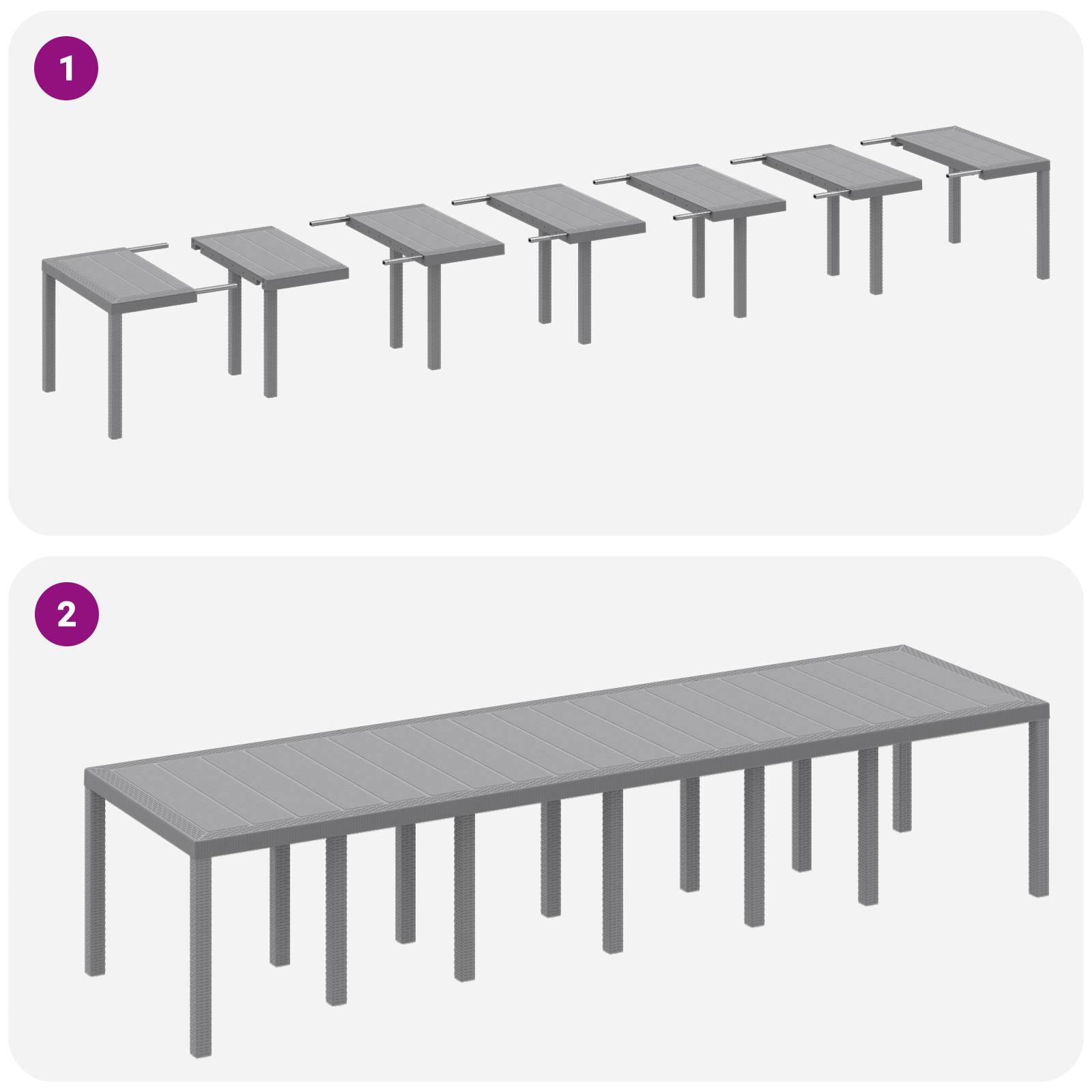 1

2