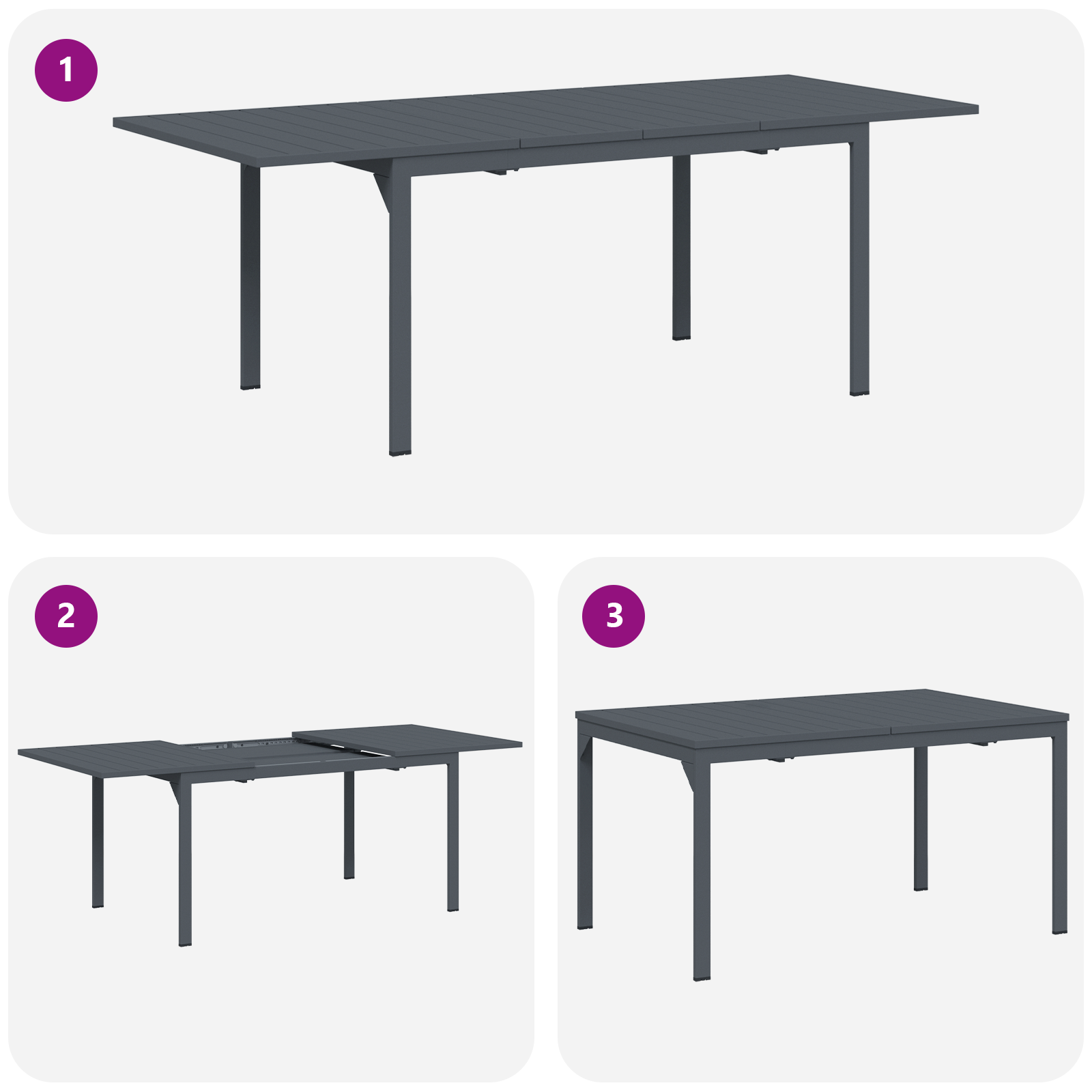 1

2

3