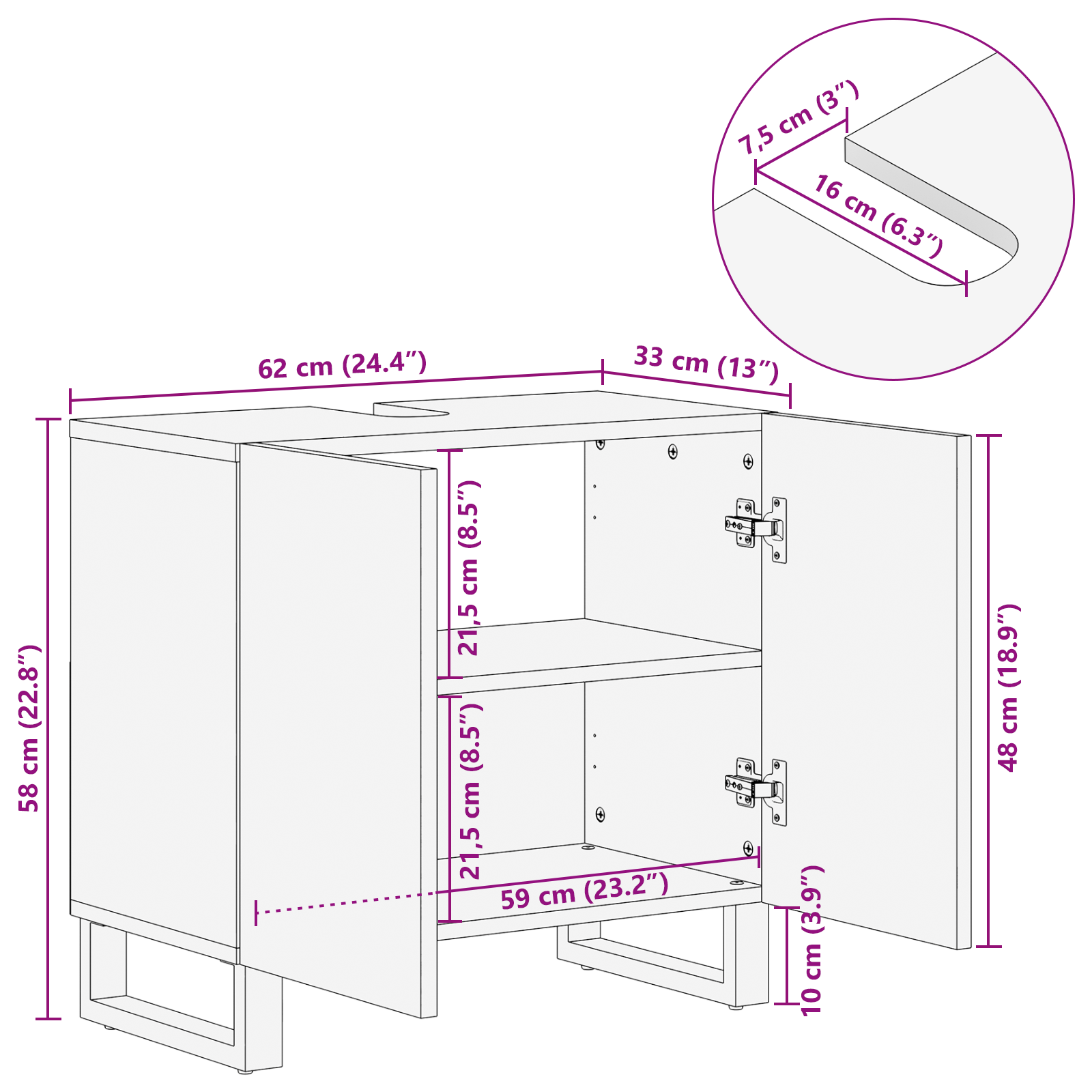 7,5 cm (3″)
16 cm (6.3″)
62 cm (24.4″)
33 cm (13″)
58 cm (22.8″)
21,5 cm (8.5″)
21,5 cm (8.5″)
48 cm (18.9″)
59 cm (23.2″)
10 cm (3.9″)