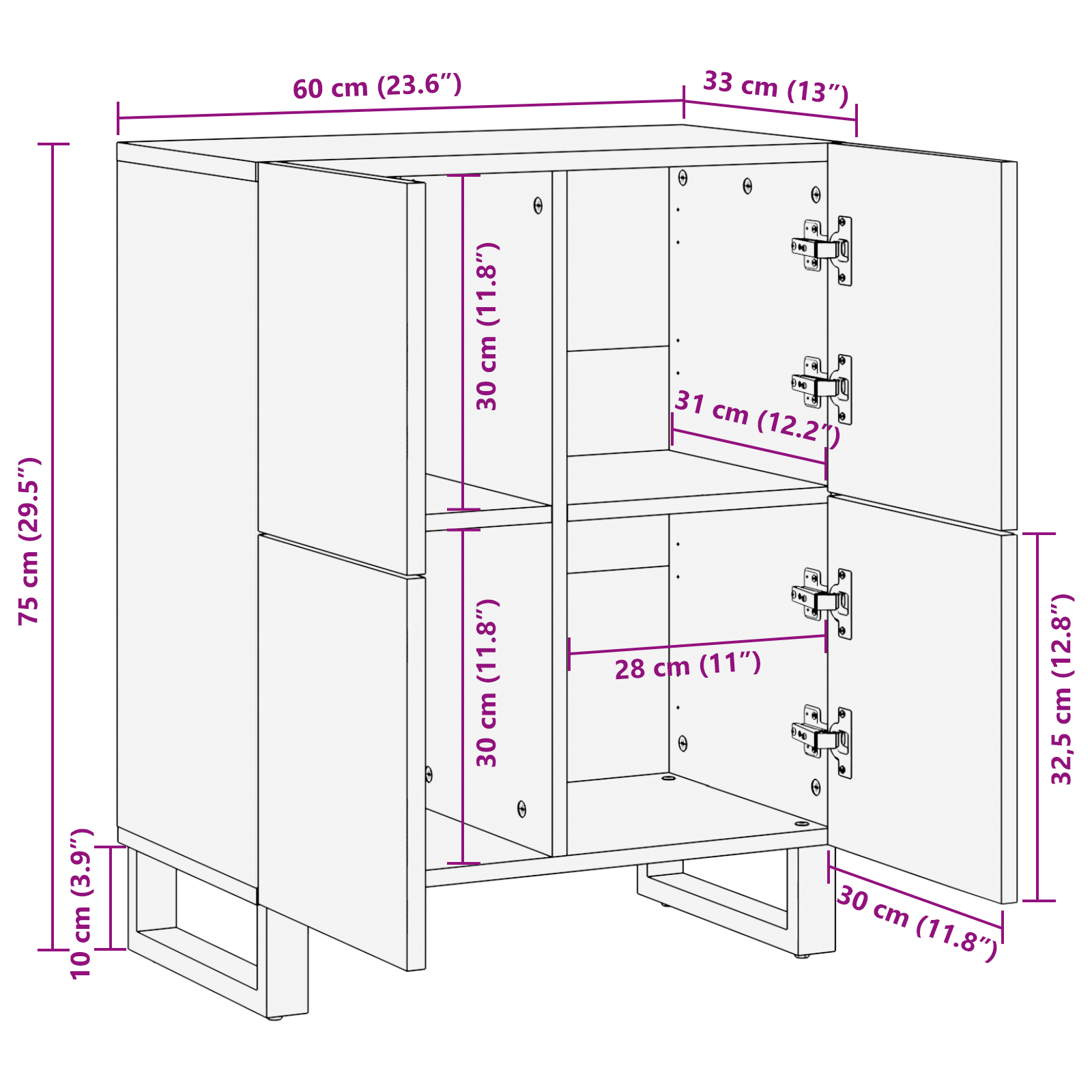 60 cm (23.6″)
33 cm (13″)
75 cm (29.5″)
30 cm (11.8″)
31 cm (12.2″)
30 cm (11.8″)
28 cm (11″)
32,5 cm (12.8″)
10 cm (3.9″)
30 cm (11.8″)