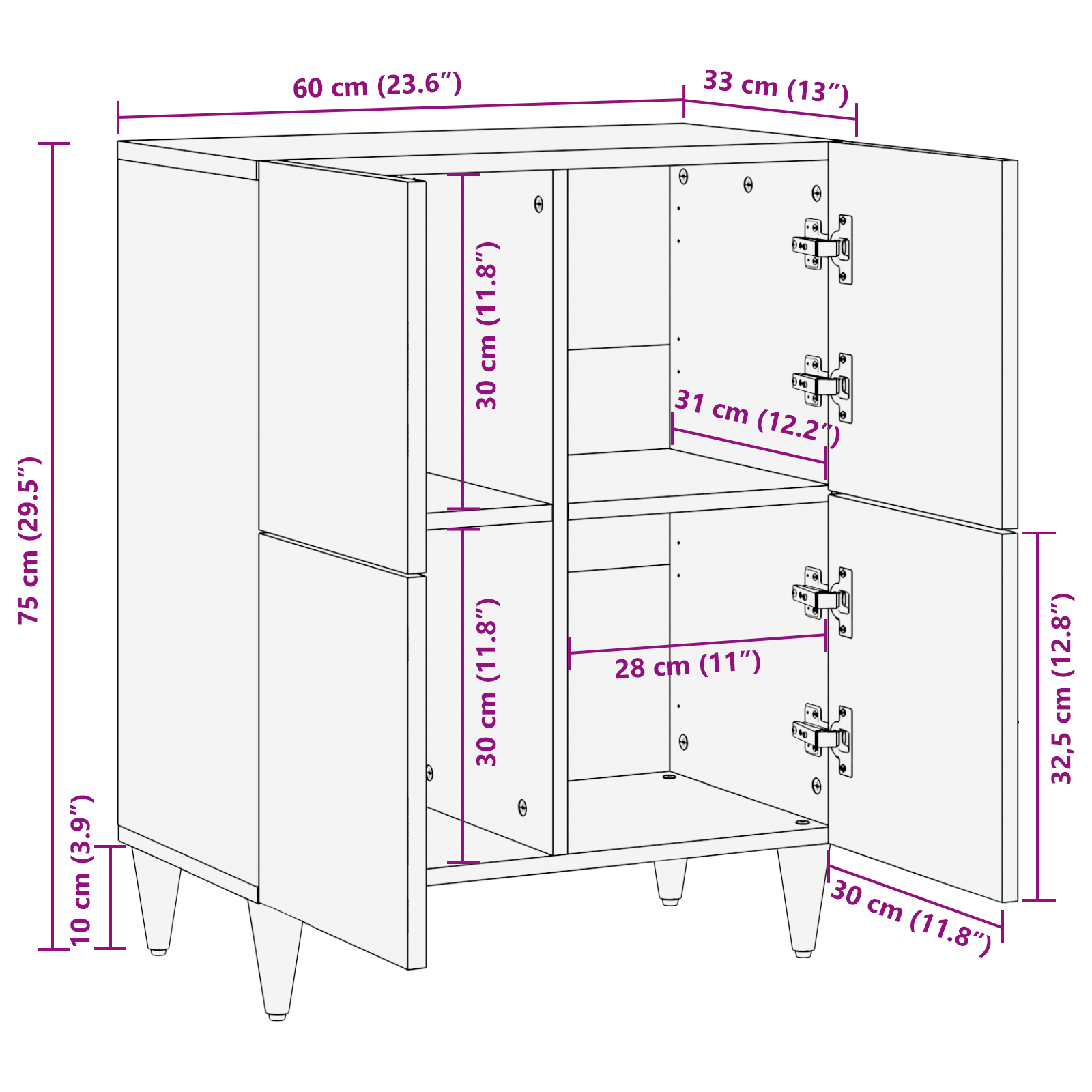 60 cm (23.6″)

33 cm (13″)

75 cm (29.5″)

30 cm (11.8″)

31 cm (12.2″)

30 cm (11.8″)

28 cm (11″)

32,5 cm (12.8″)

10 cm (3.9″)

30 cm (11.8″)