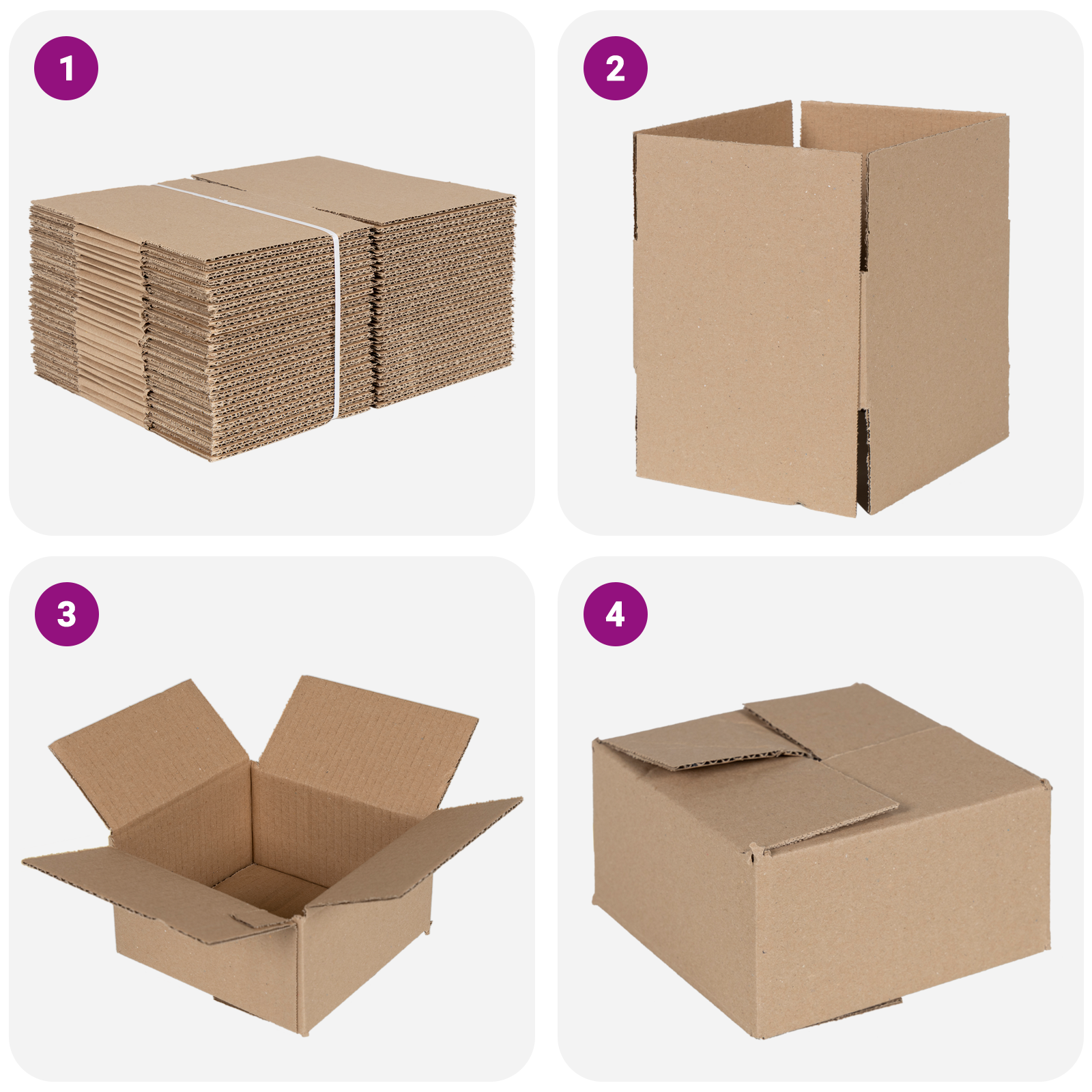 1

2

3

4