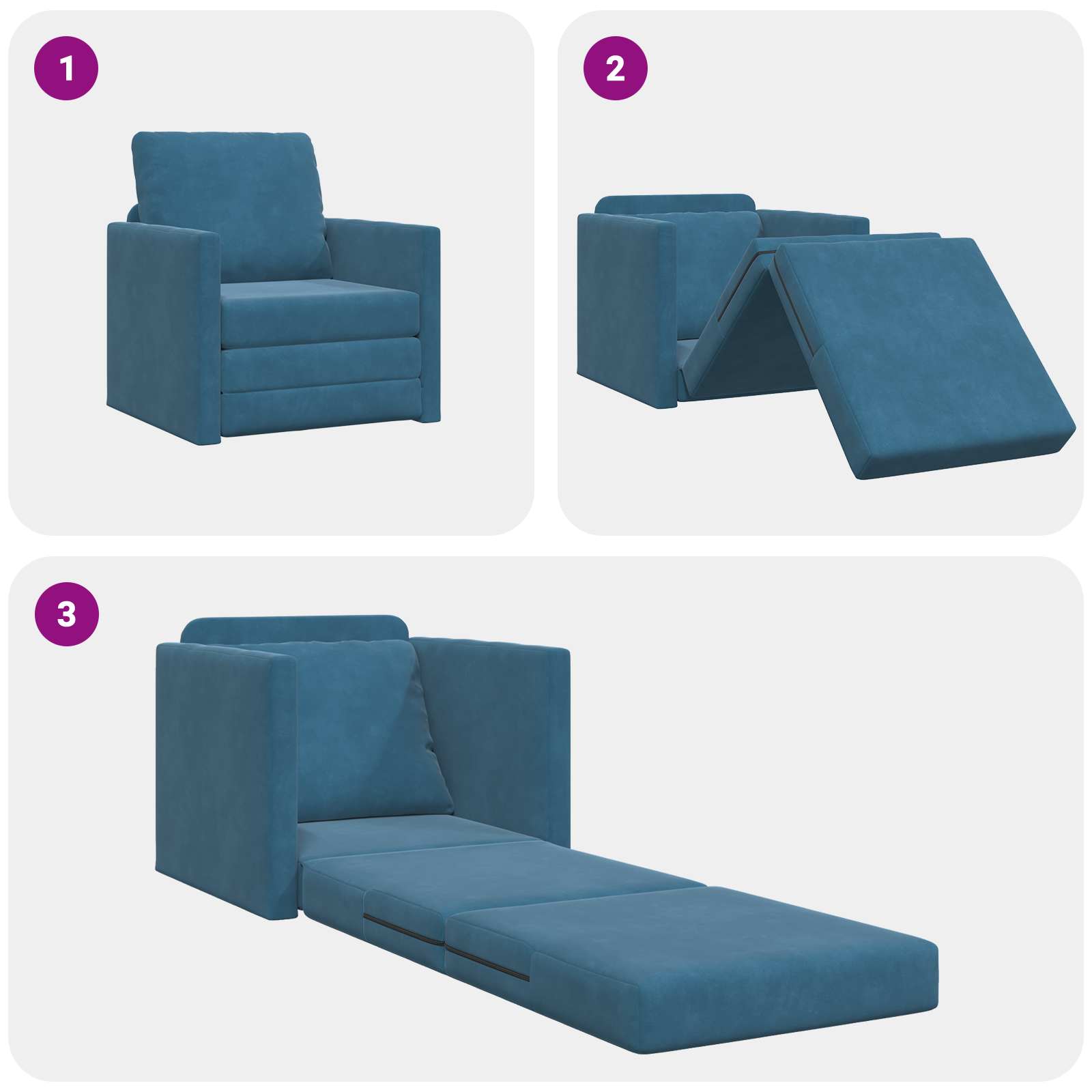 1

2

3