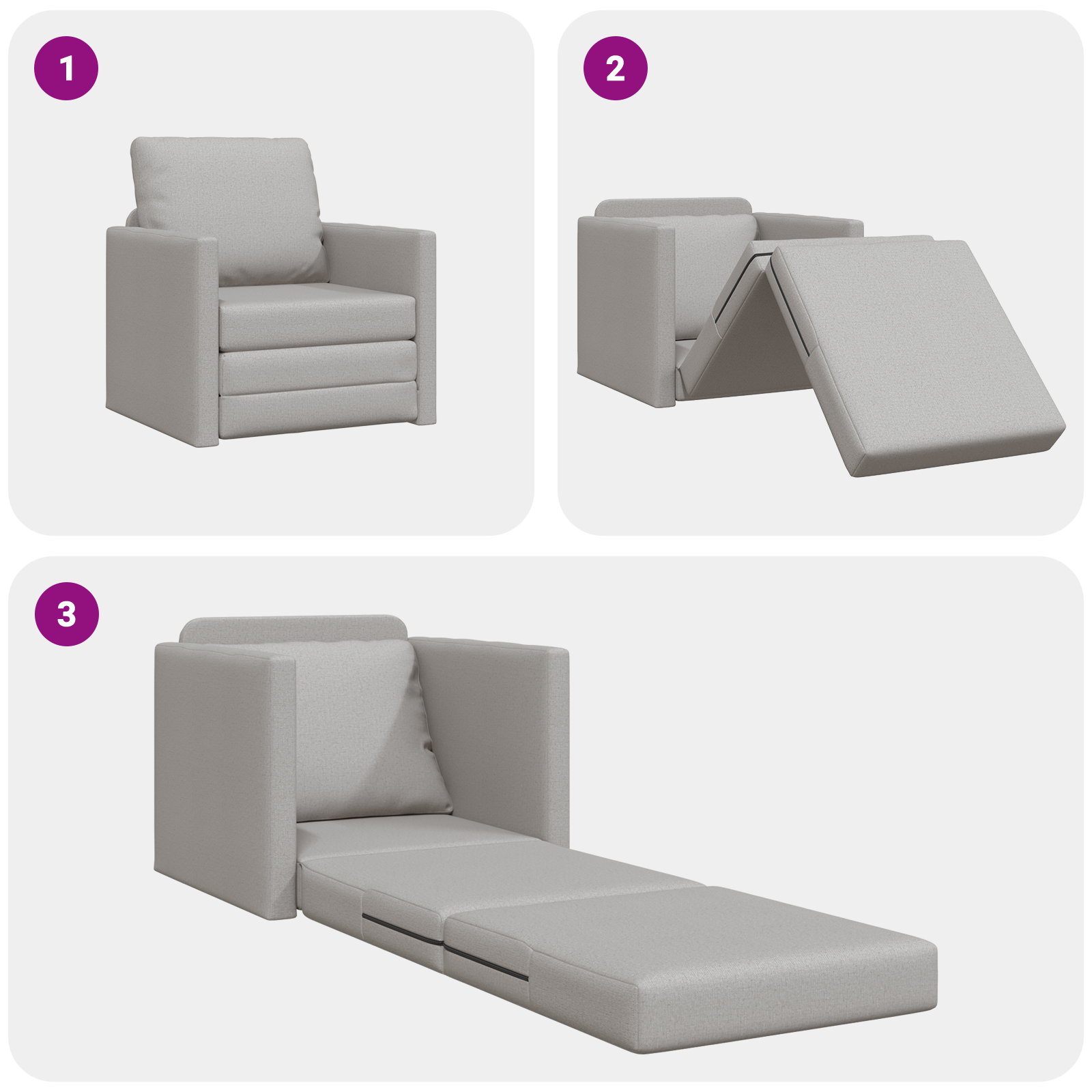 1

2

3