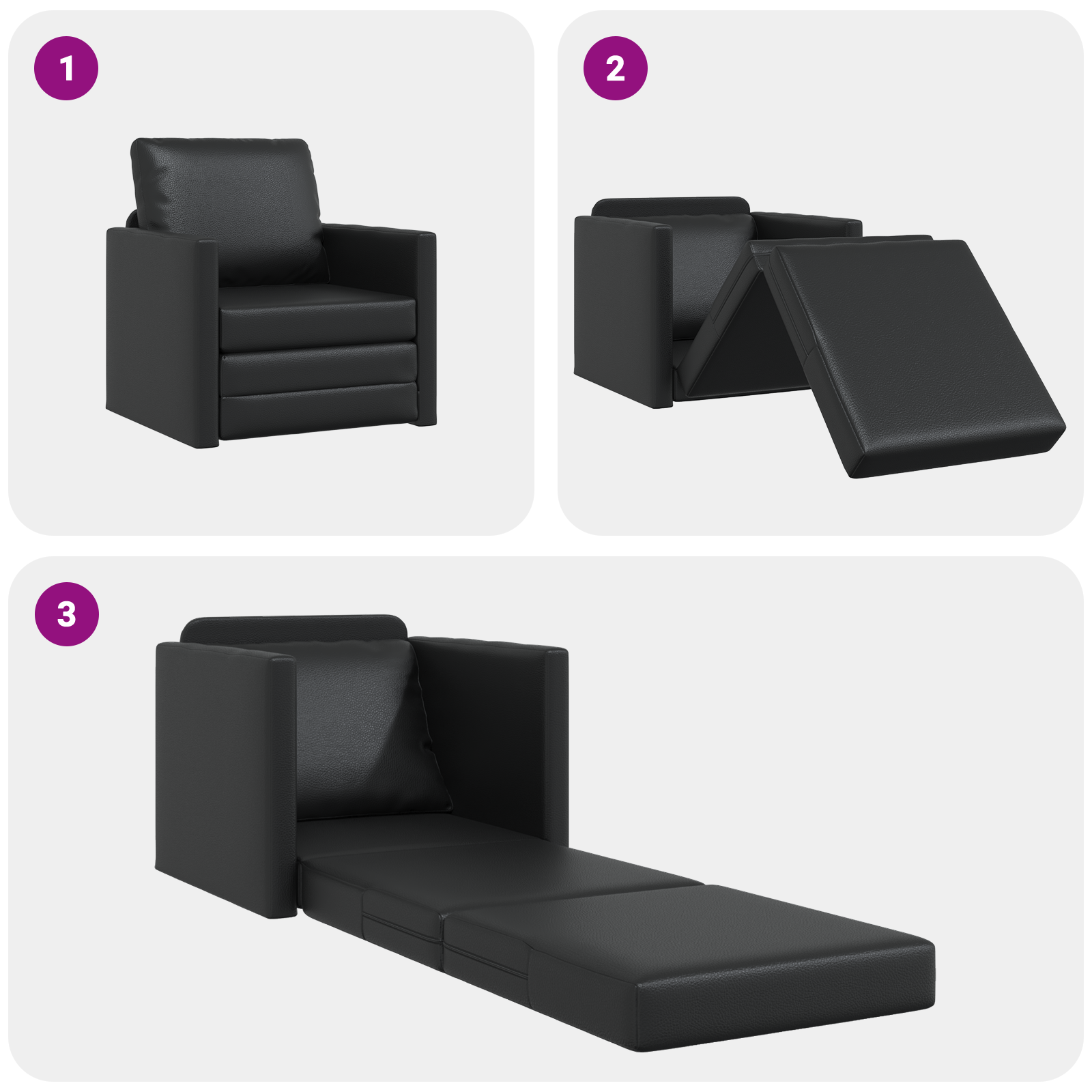 1

2

3