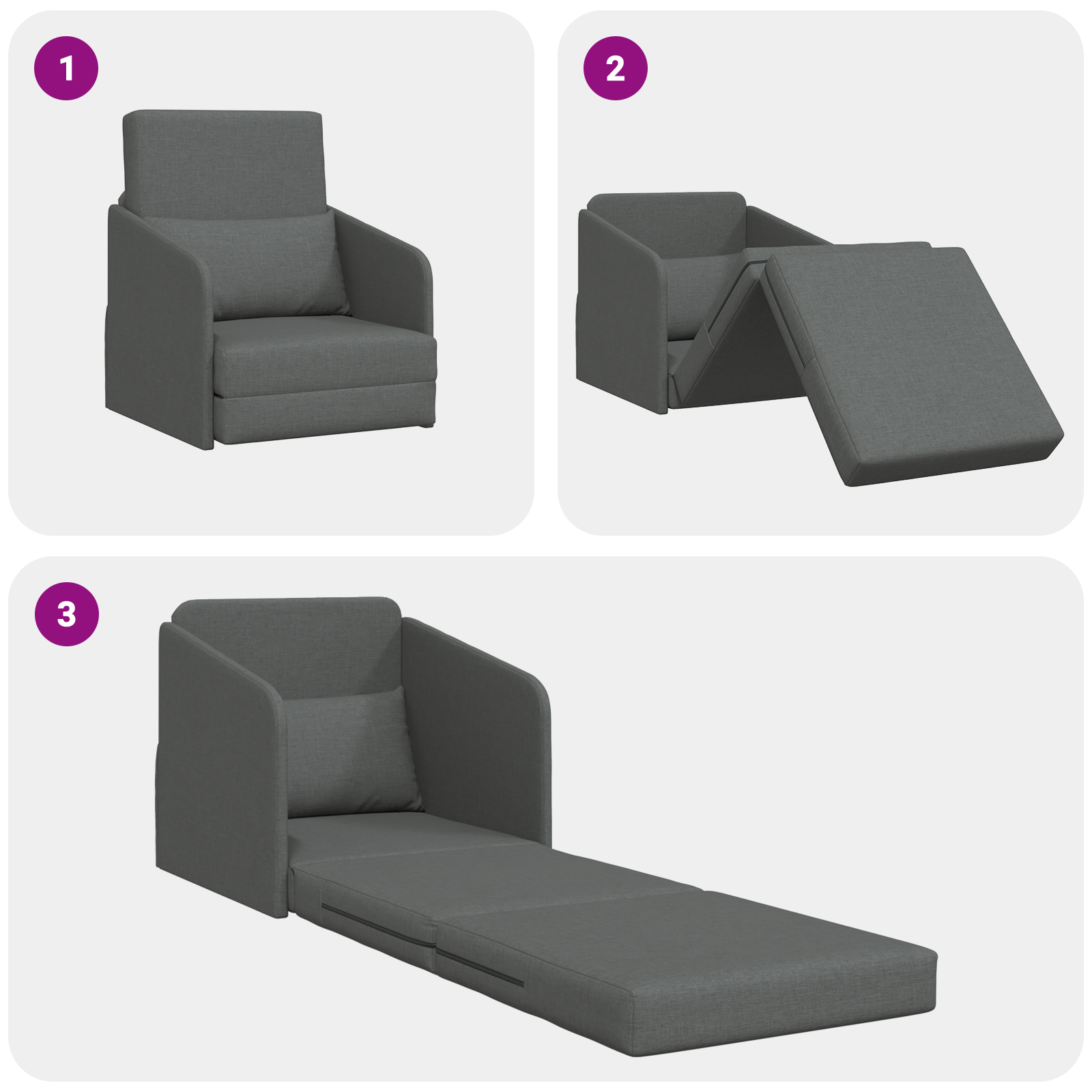 1

2

3