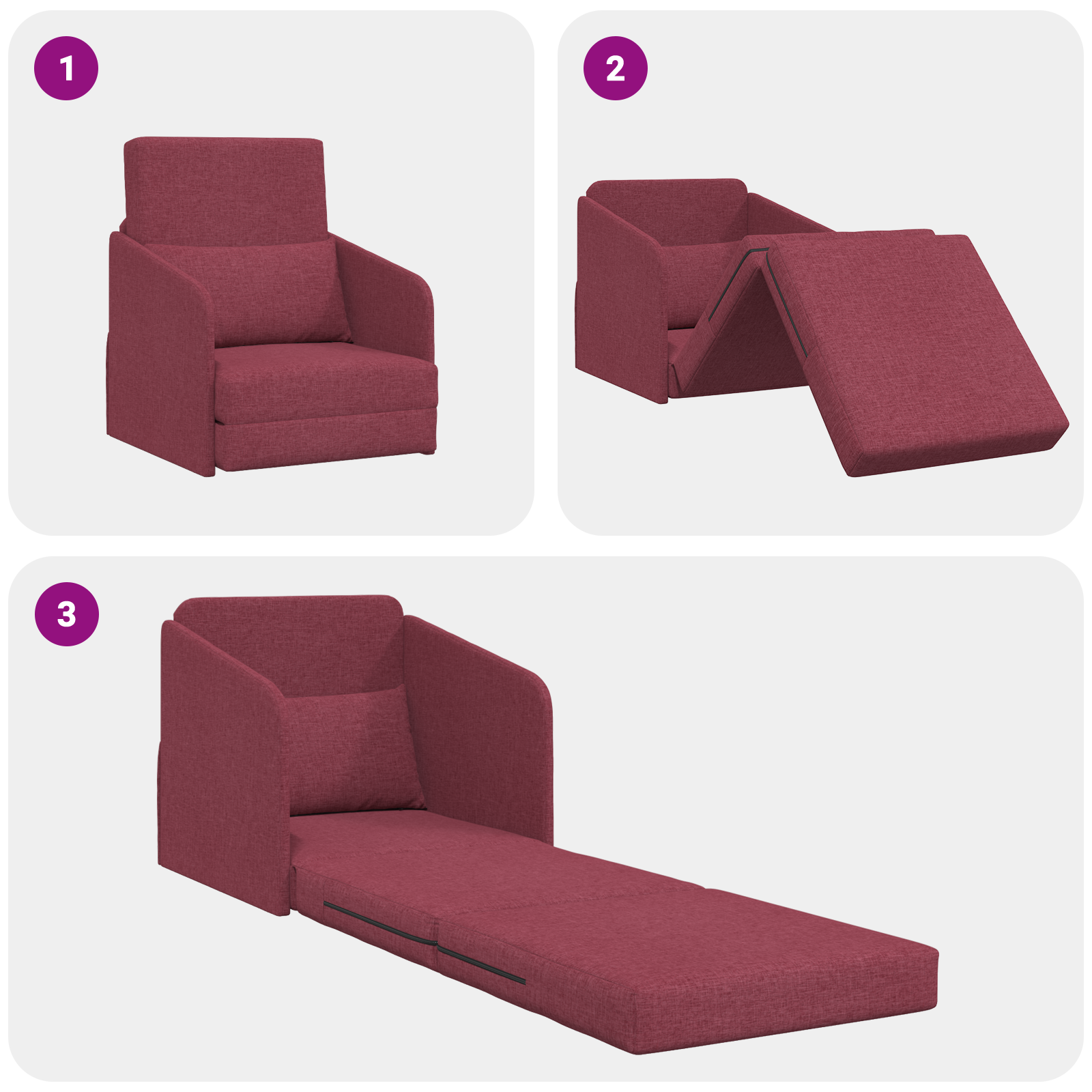 1

2

3