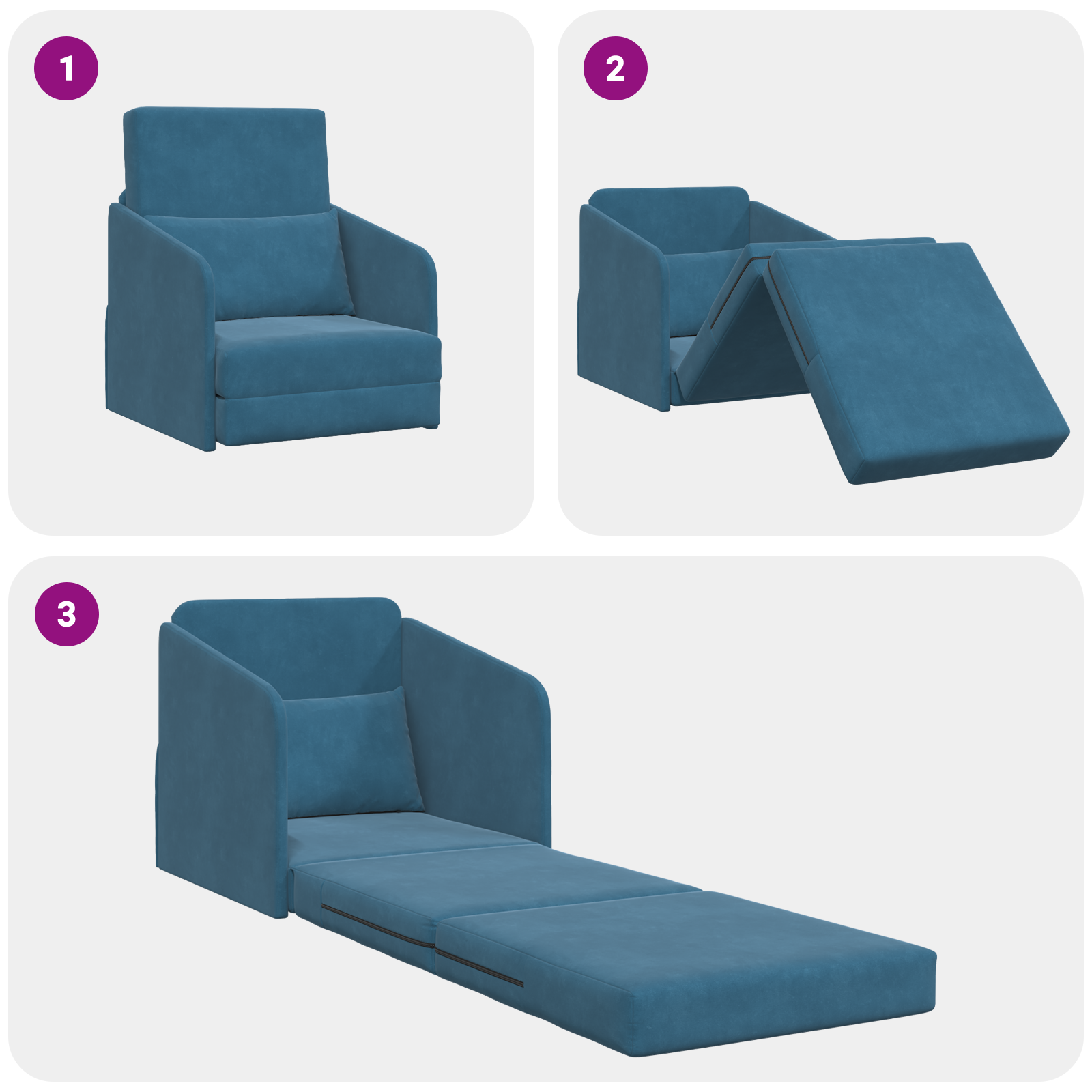 1

2

3