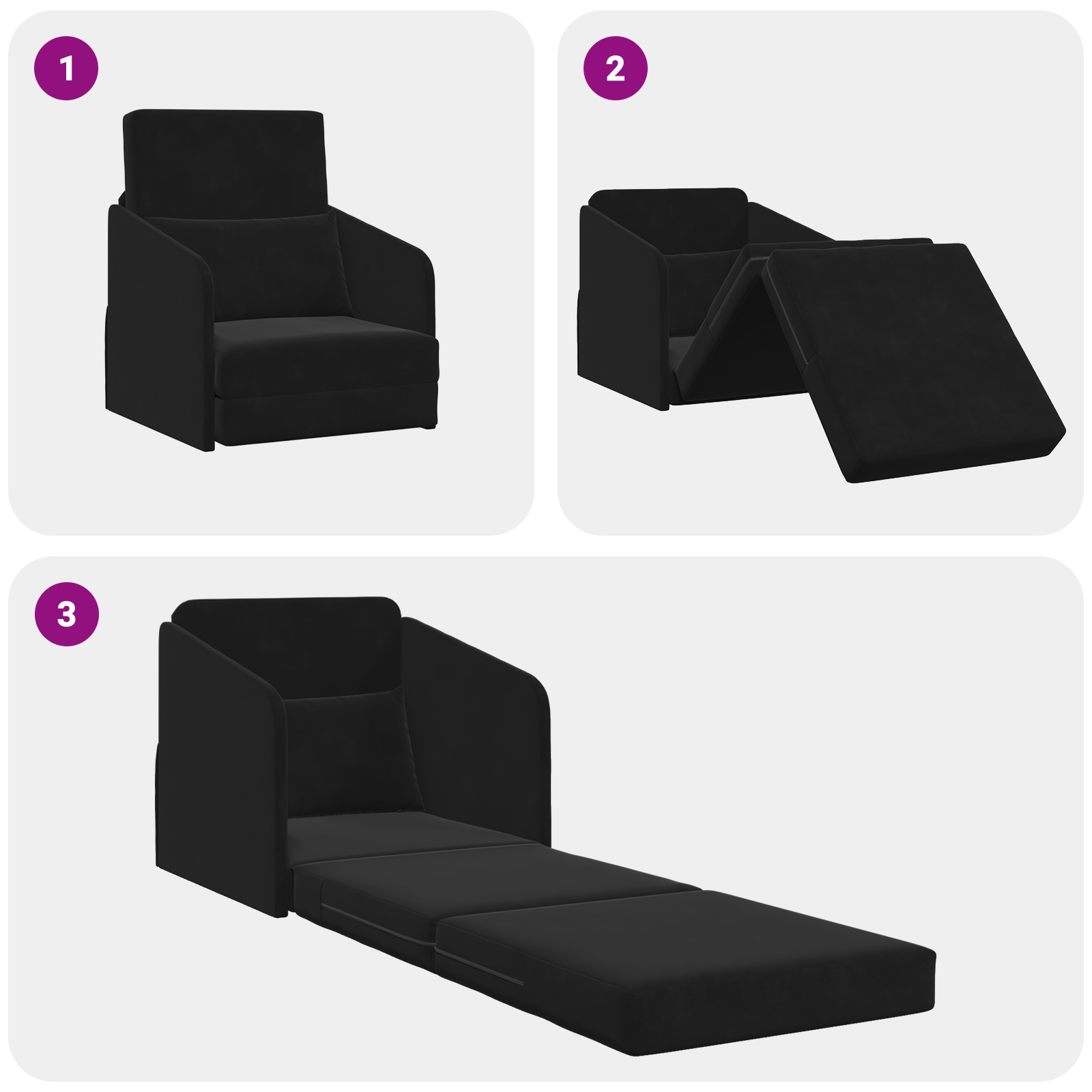 1

2

3