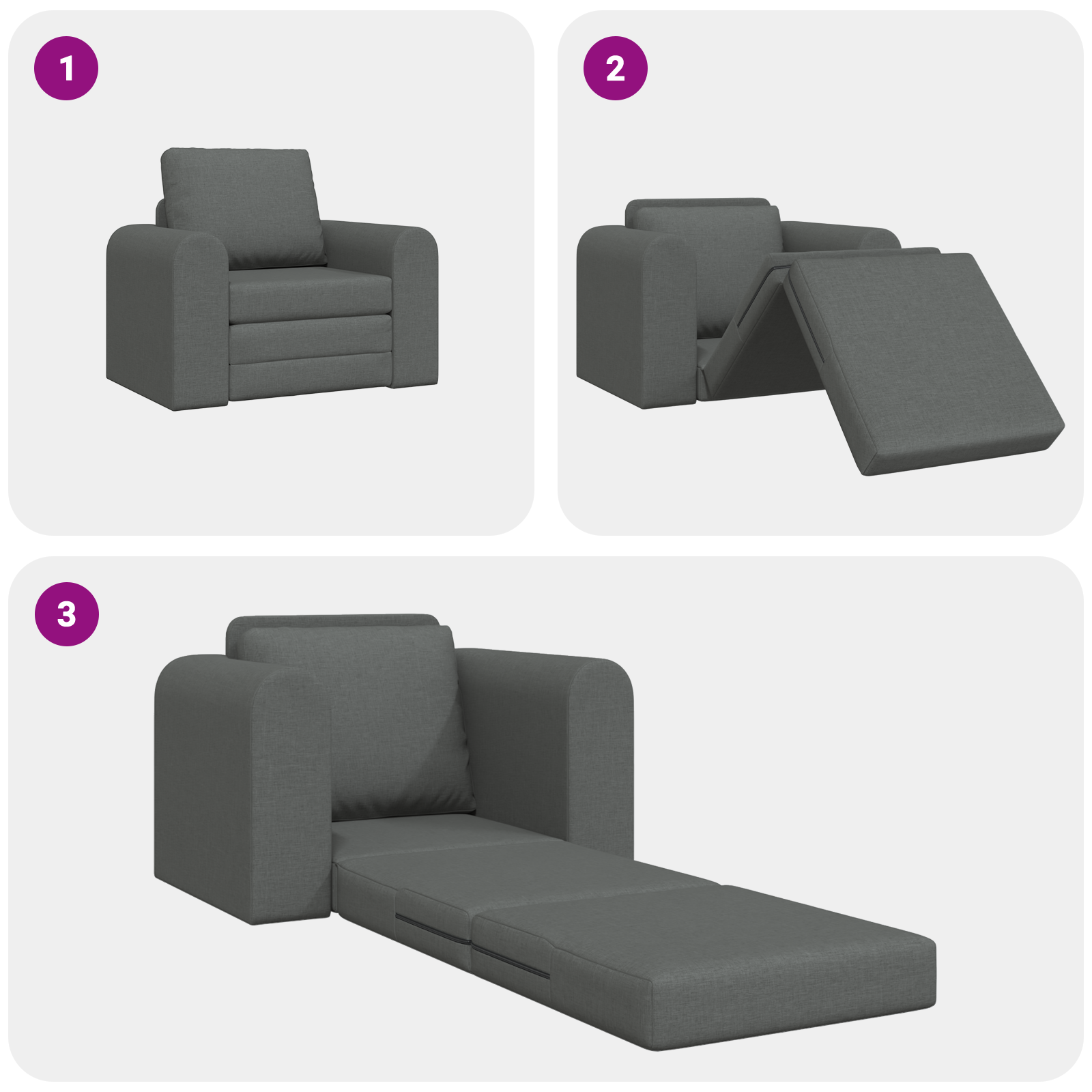 1

2

3