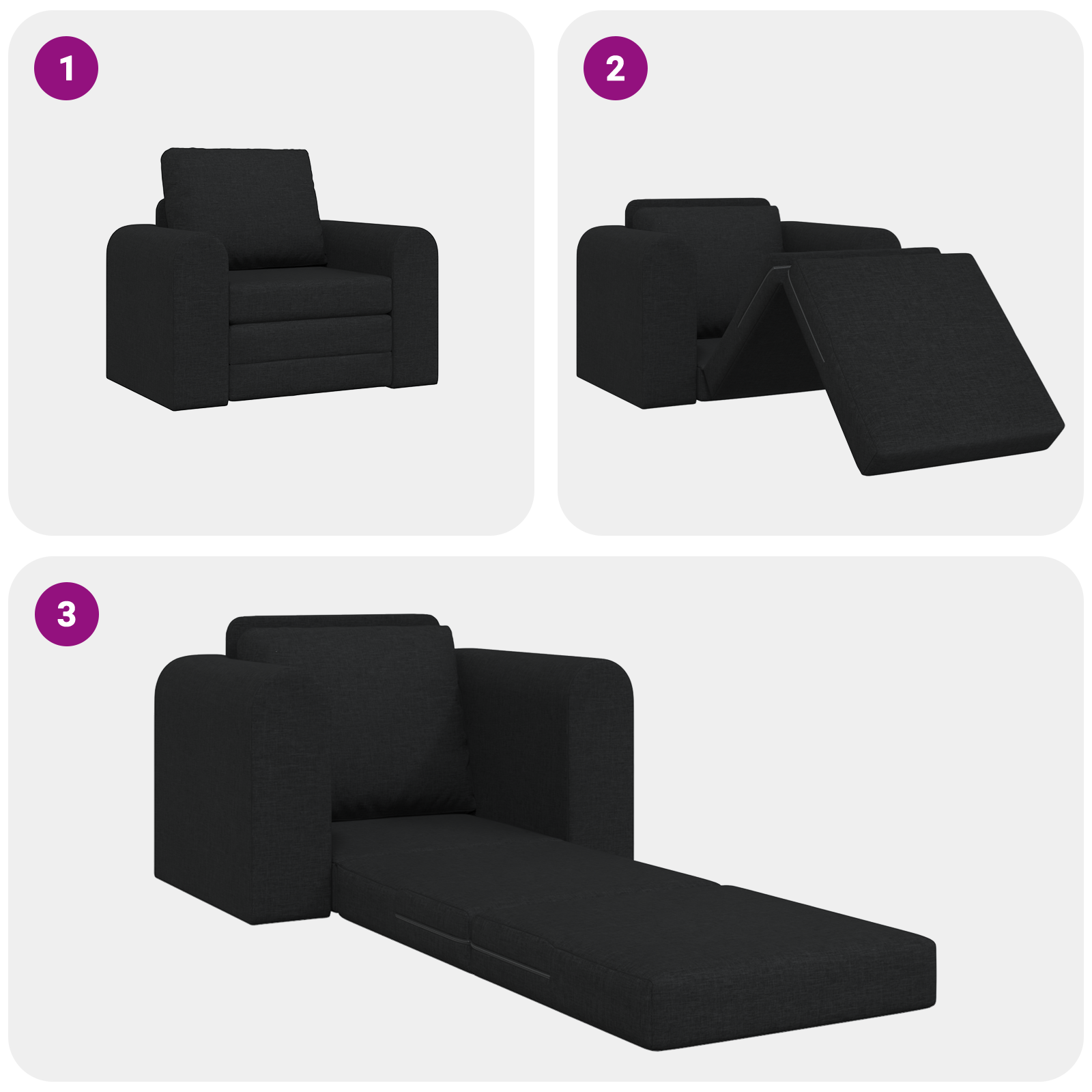 1

2

3