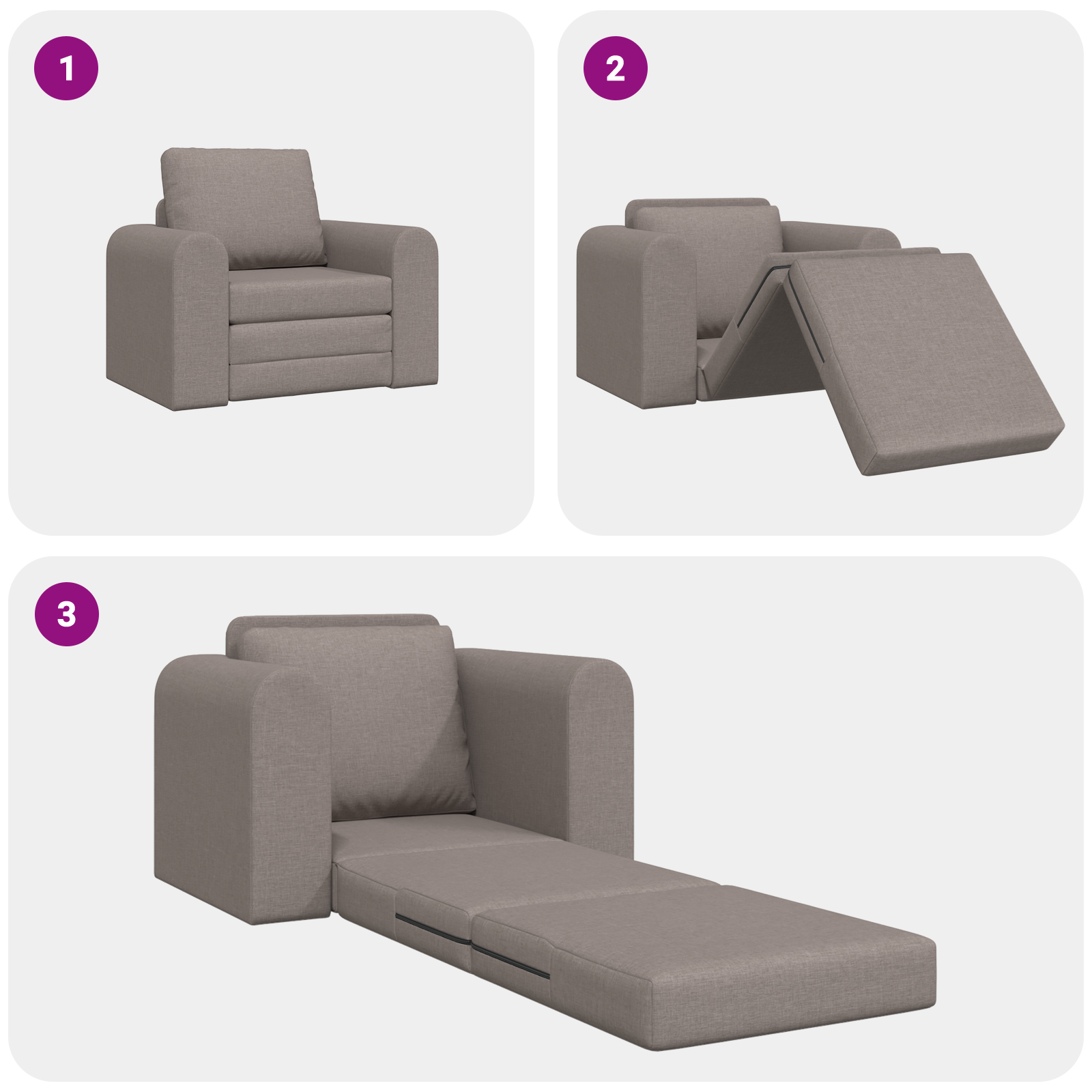 1

2

3