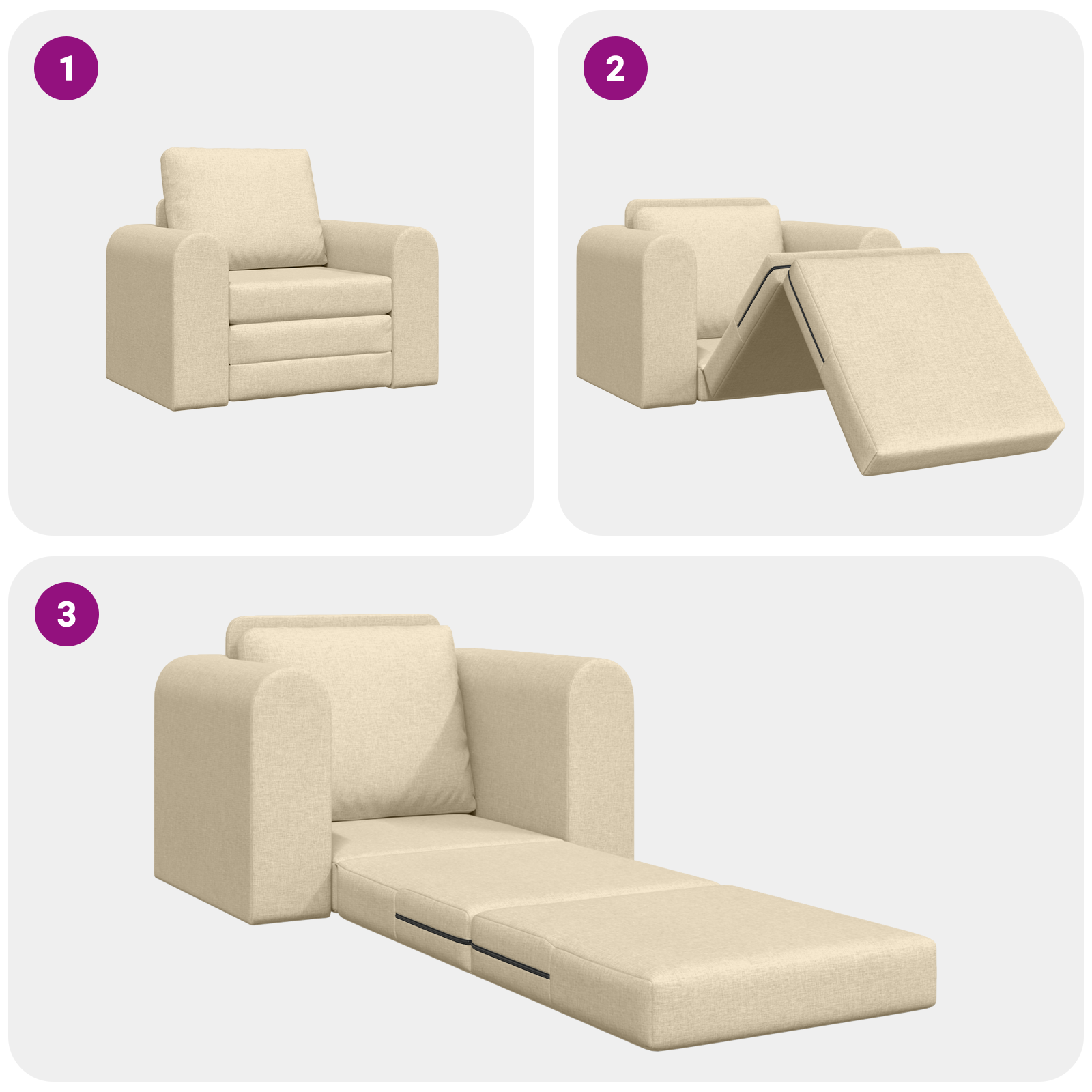 1

2

3