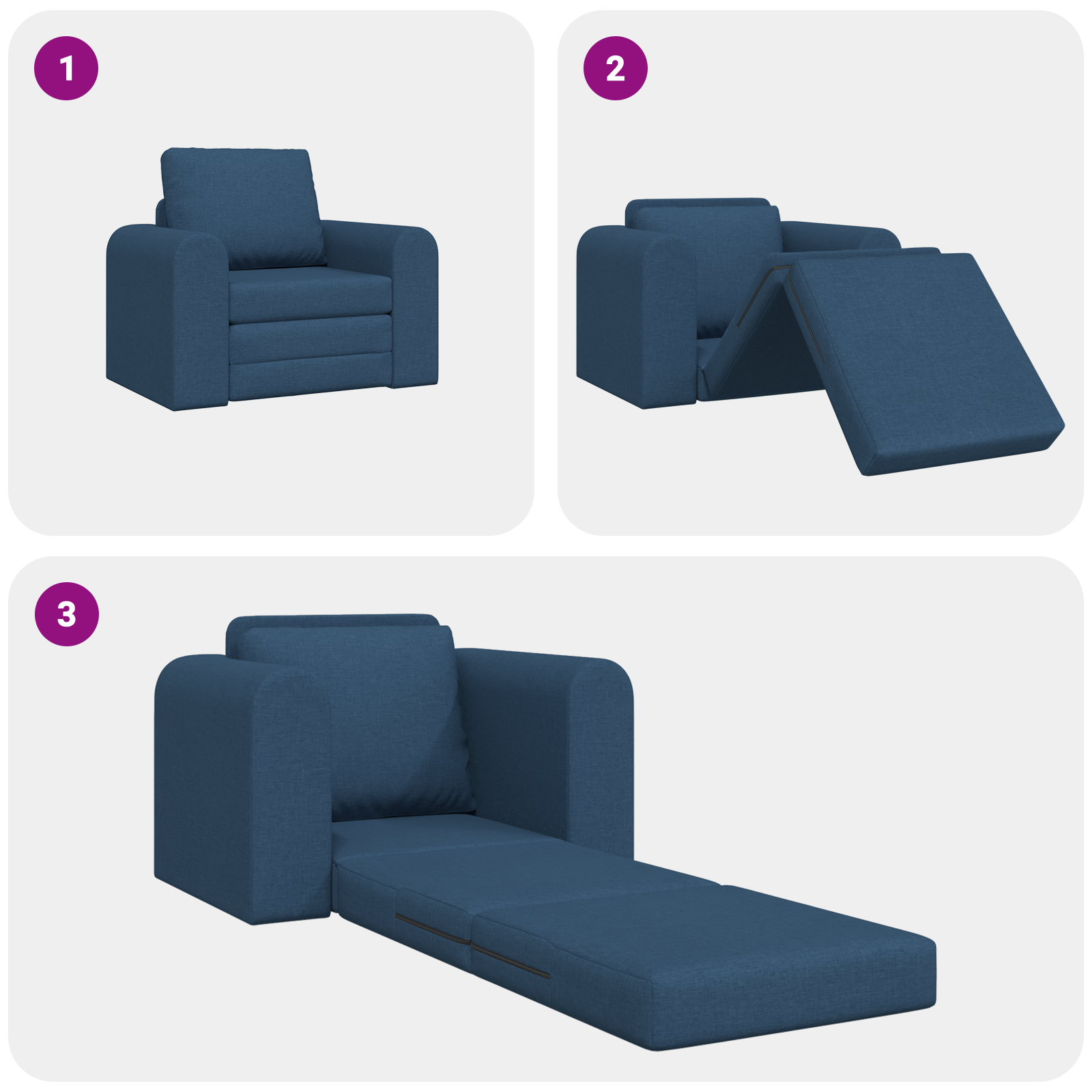 1

2

3