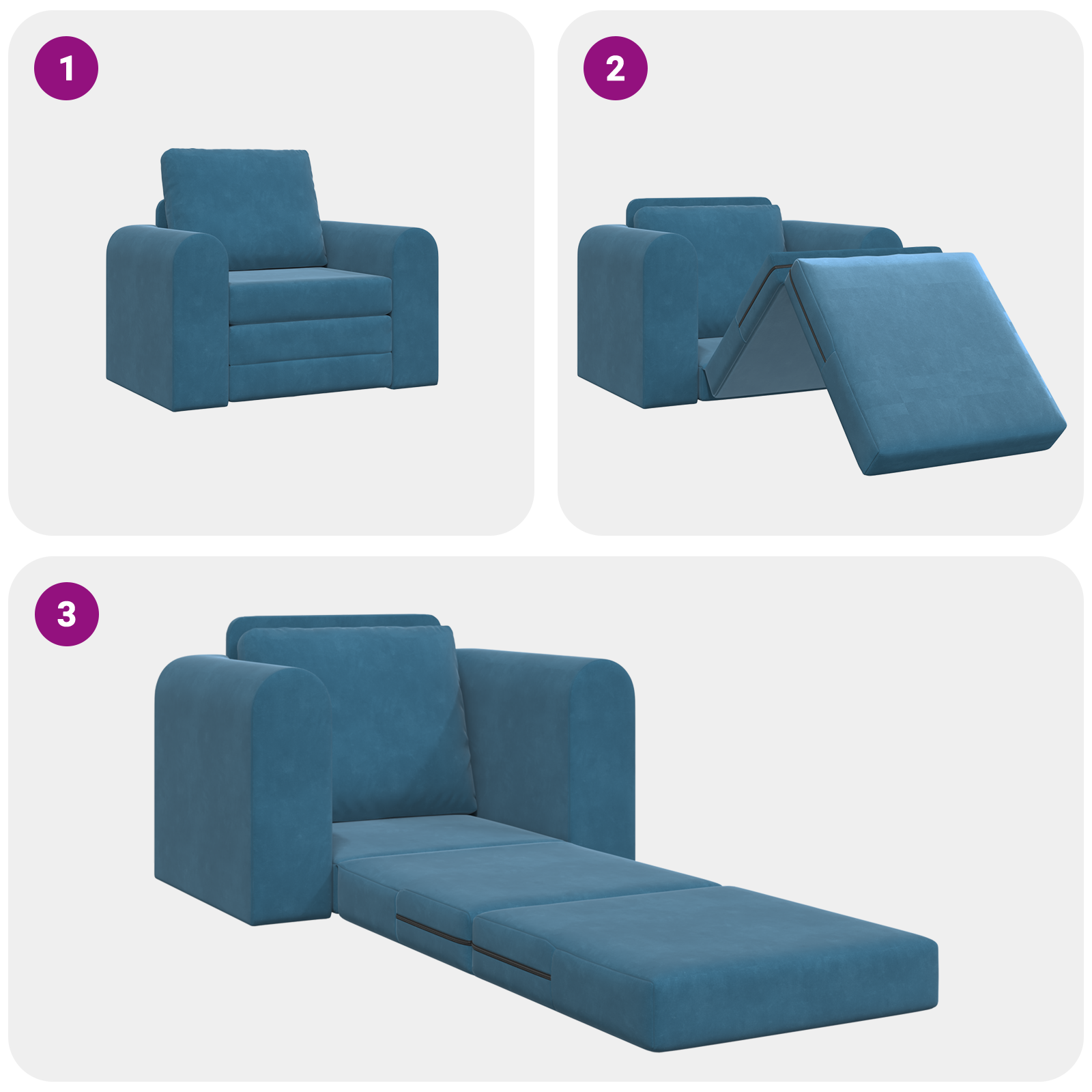 1

2

3