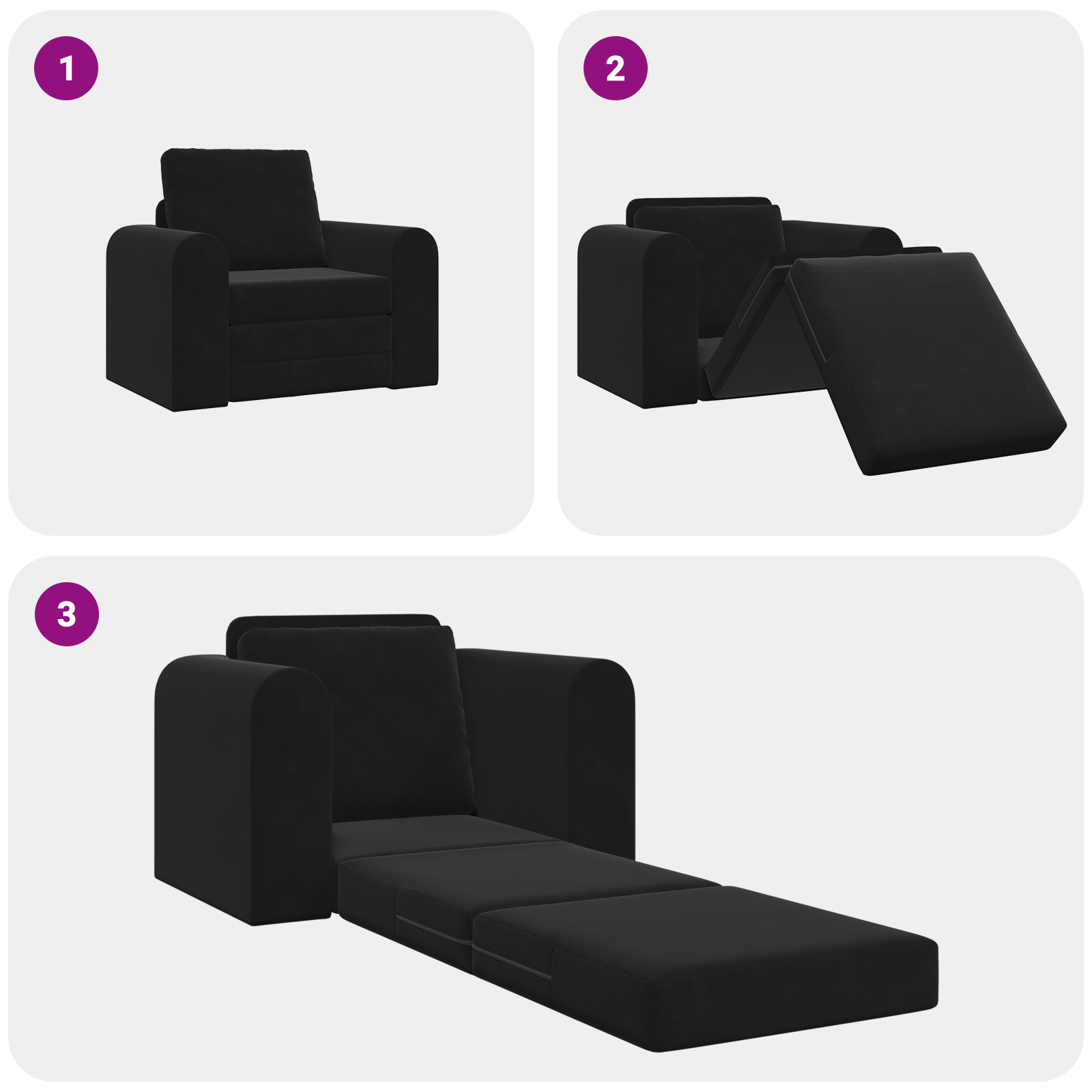 1

2

3