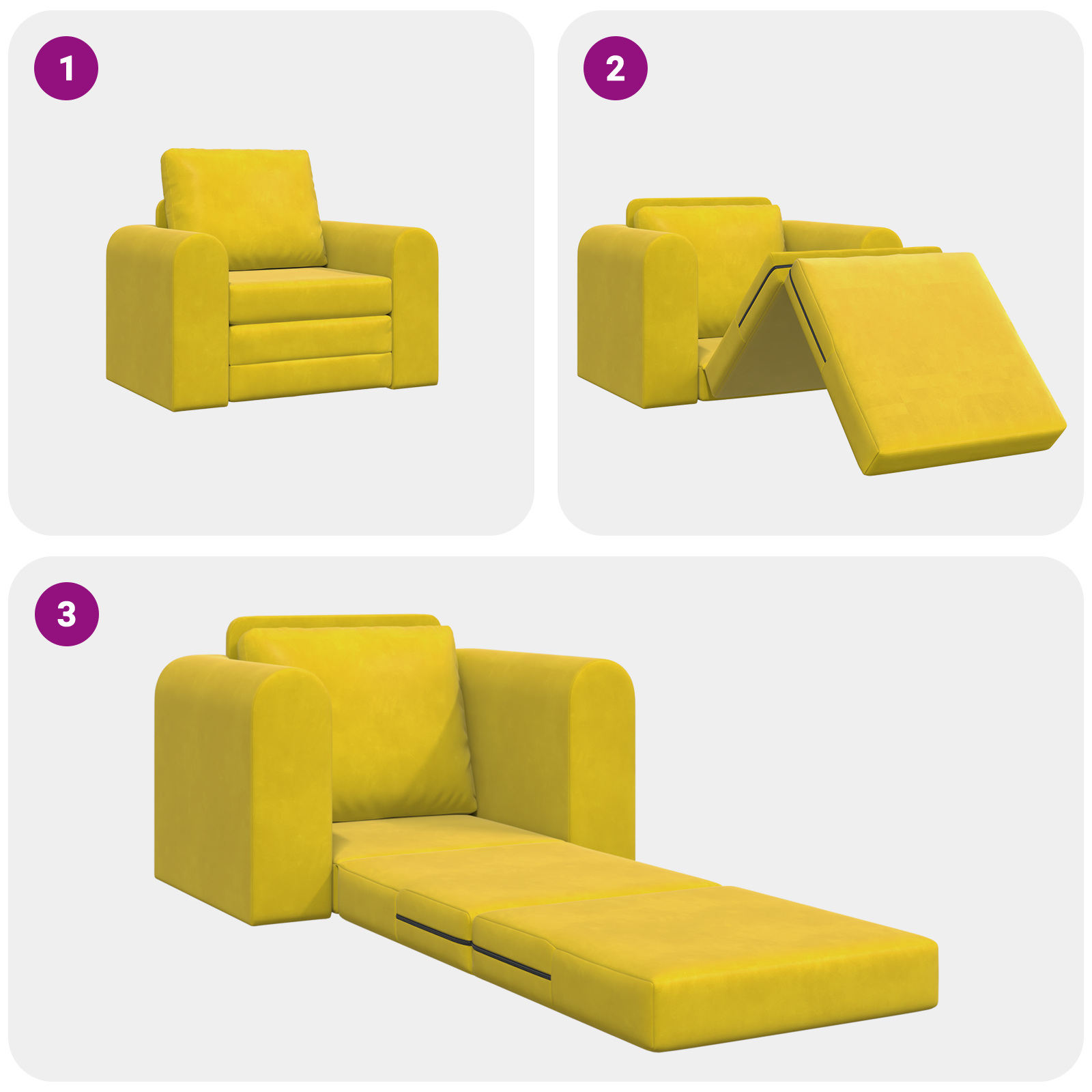 1

2

3