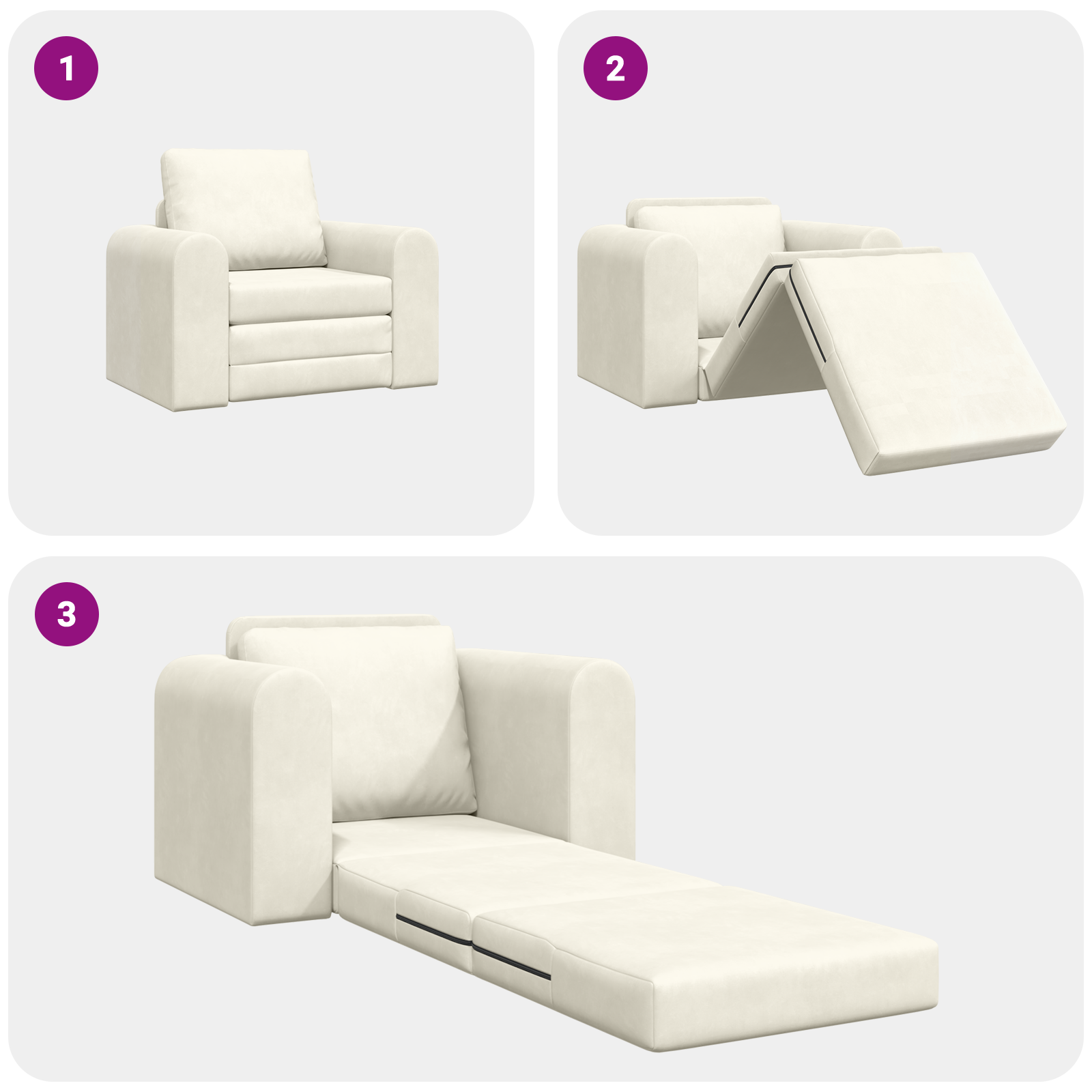 1

2

3